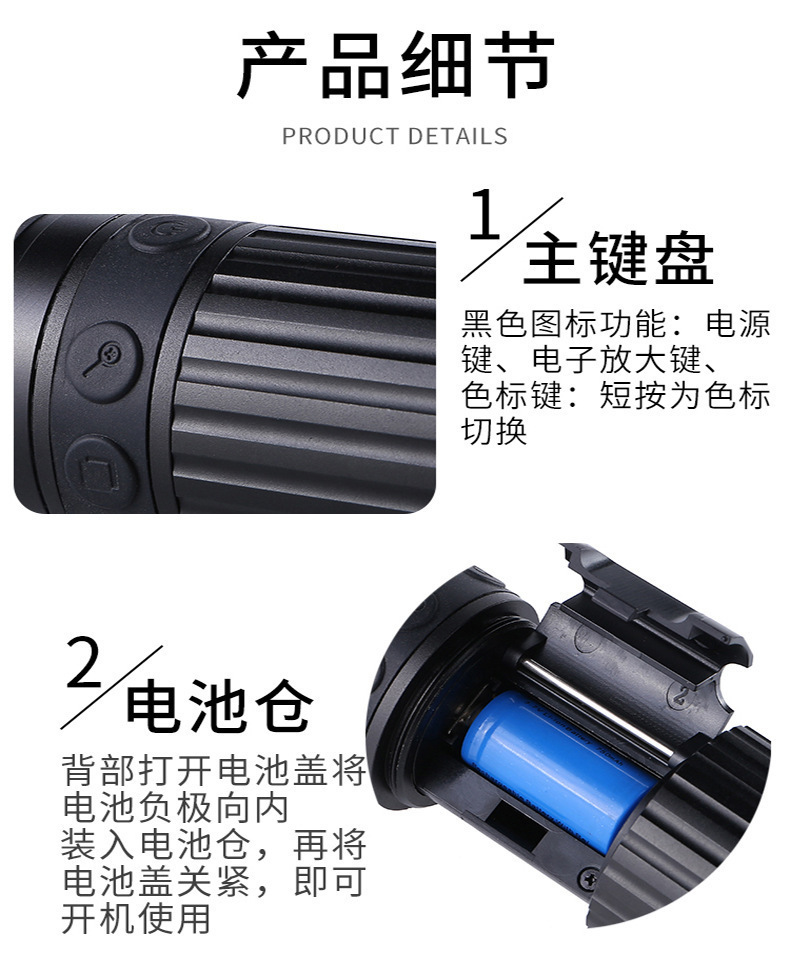 产品细节

PRODUCT DETAILS

1 主键盘

黑色图标功能：电源键、电子放大键、色标键：短按为色标切换

2 电池仓

背部打开电池盖将电池负极向内装入电池仓，再将电池盖关紧，即可开机使用