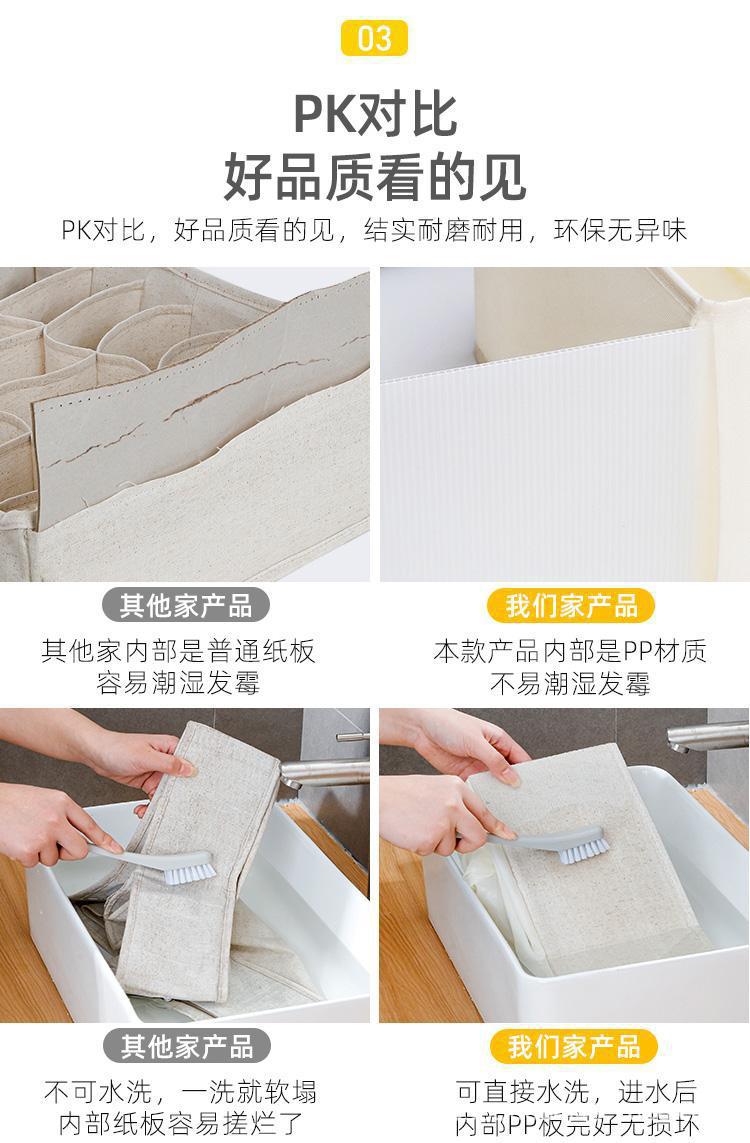 03

PK对比
好品质看的见

PK对比，好品质看的见，结实耐磨耐用，环保无异味

其他家产品

其他家内部是普通纸板
容易潮湿发霉

我们家产品

本款产品内部是PP材质
不易潮湿发霉

其他家产品

不可水洗，一洗就软塌
内部纸板容易搓烂了

我们家产品

可直接水洗，进水后
内部PP板完好无损坏