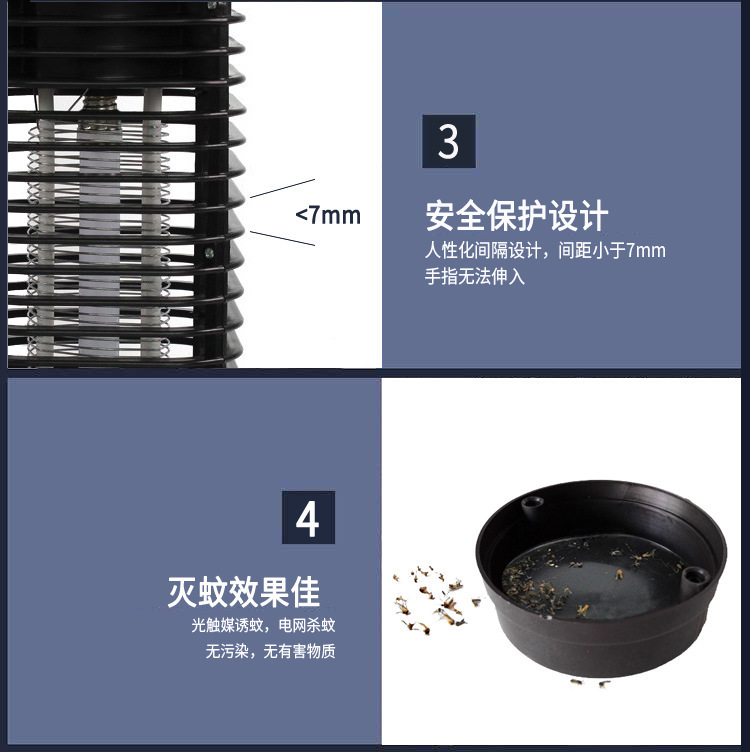 <7mm

3

安全保护设计

人性化间隔设计，间距小于7mm
手指无法伸入

4

灭蚊效果佳

光触媒诱蚊，电网杀蚊
无污染，无有害物质