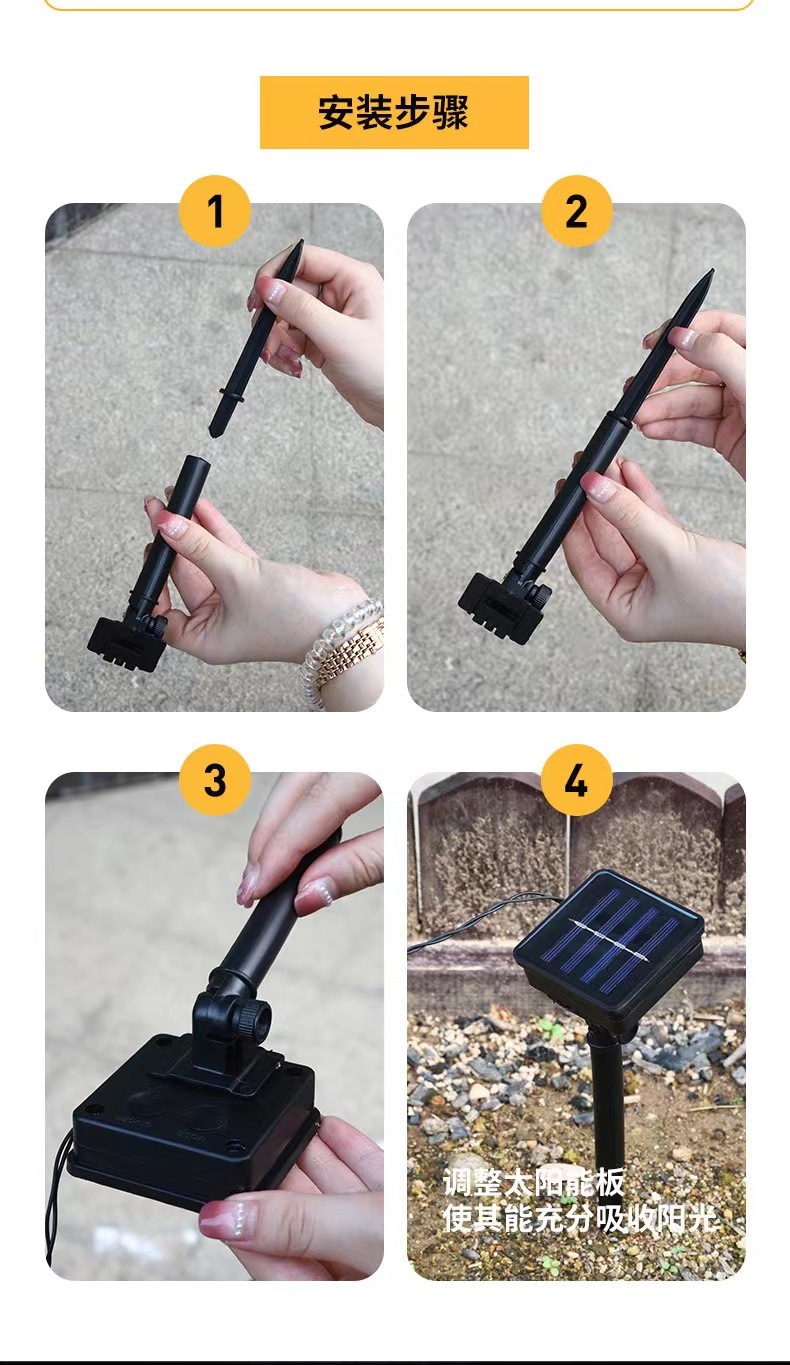 安装步骤

1

2

3

4

调整太阳能板
使其能充分吸收阳光