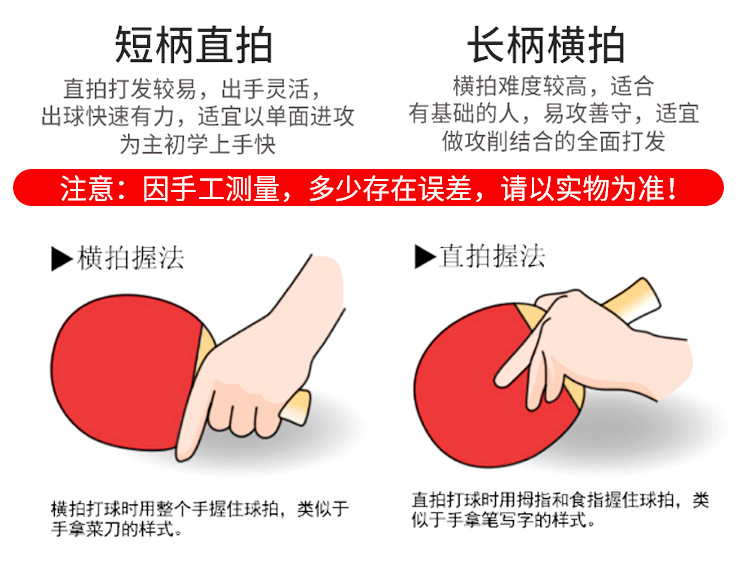 短柄直拍

直拍打发较易，出手灵活，出球快速有力，适宜以单面进攻为主初学上手快

长柄横拍

横拍难度较高，适合有基础的人，易攻善守，适宜做攻削结合的全面打发

注意：因手工测量，多少存在误差，请以实物为准！

▶横拍握法

横拍打球时用整个手握住球拍，类似于手拿菜刀的样式。

▶直拍握法

直拍打球时用拇指和食指握住球拍，类似于手拿笔写字的样式。