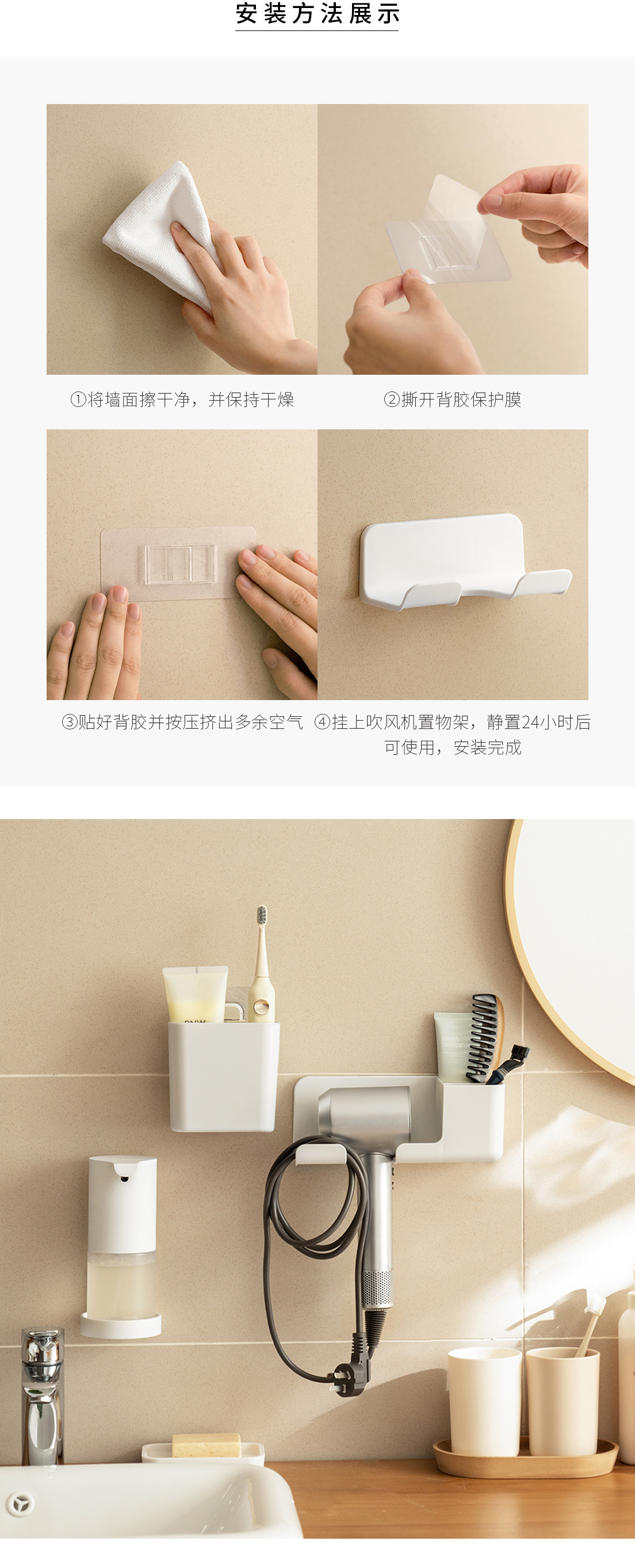 安装方法展示

①将墙面擦干净，并保持干燥

②撕开背胶保护膜

③贴好背胶并按压挤出多余空气

④挂上吹风机置物架，静置24小时后可使用，安装完成