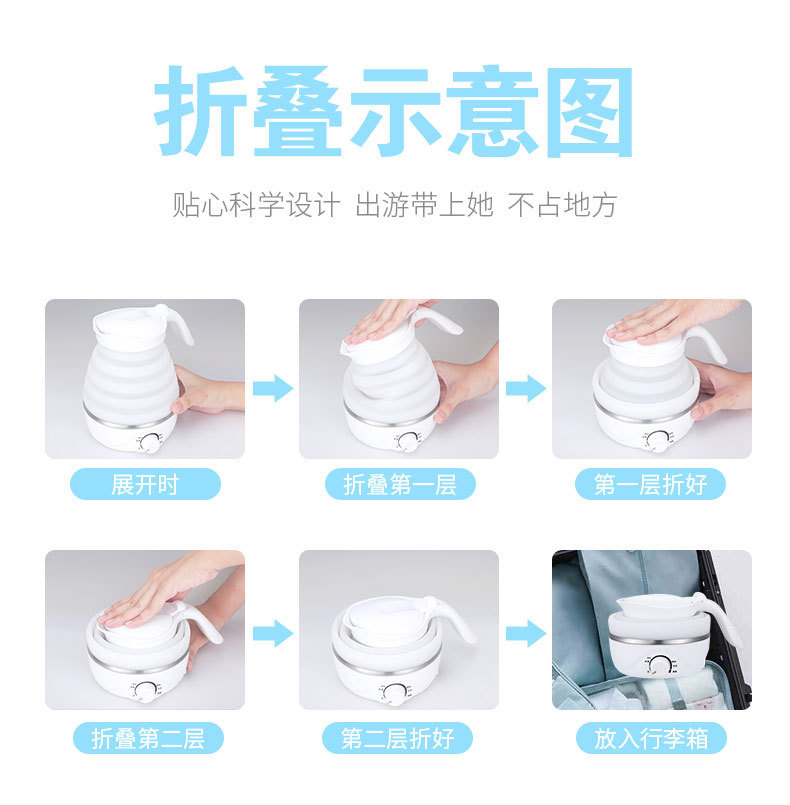 折叠示意图

贴心科学设计 出游带上她 不占地方

展开时

折叠第一层

第一层折好

折叠第二层

第二层折好

放入行李箱