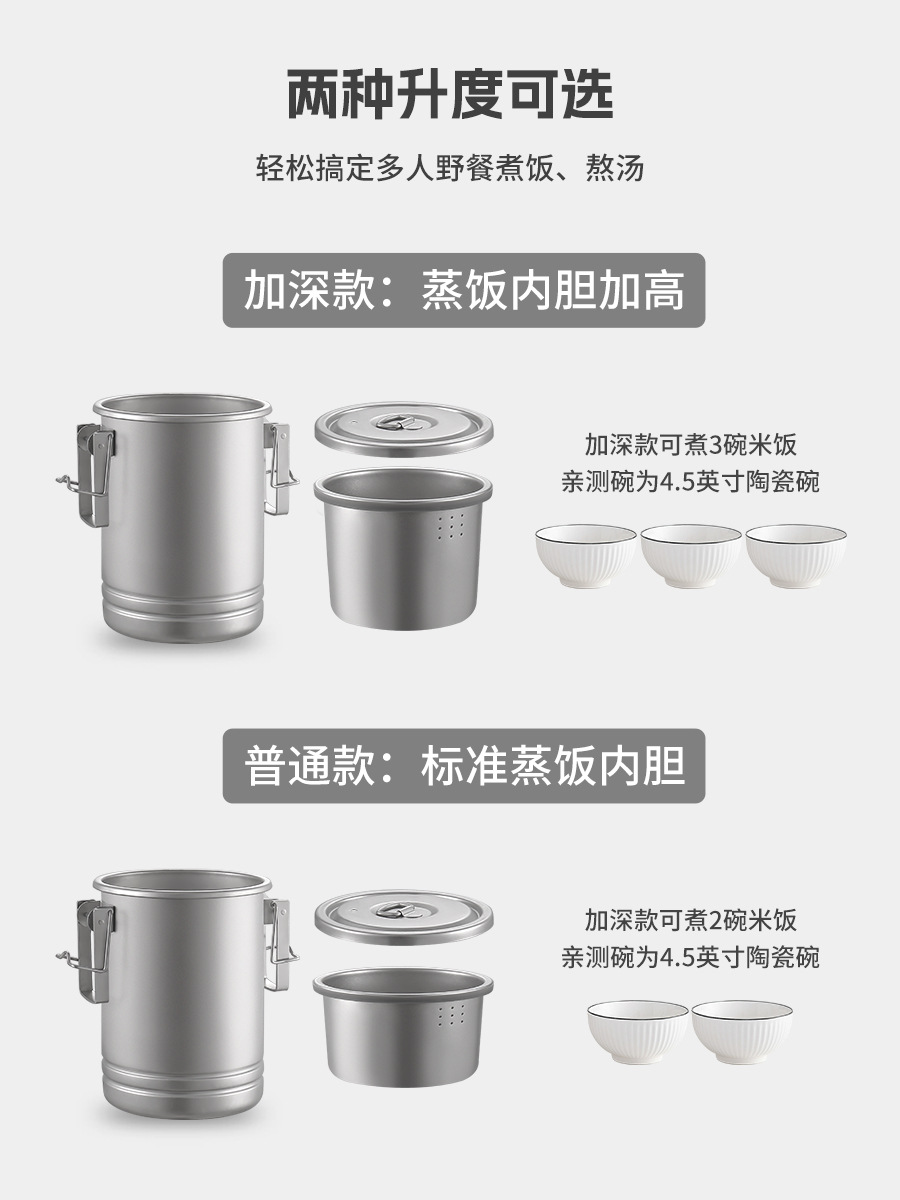 两种升度可选

轻松搞定多人野餐煮饭、熬汤

加深款：蒸饭内胆加高

加深款可煮3碗米饭
亲测碗为4.5英寸陶瓷碗

普通款：标准蒸饭内胆

加深款可煮2碗米饭
亲测碗为4.5英寸陶瓷碗