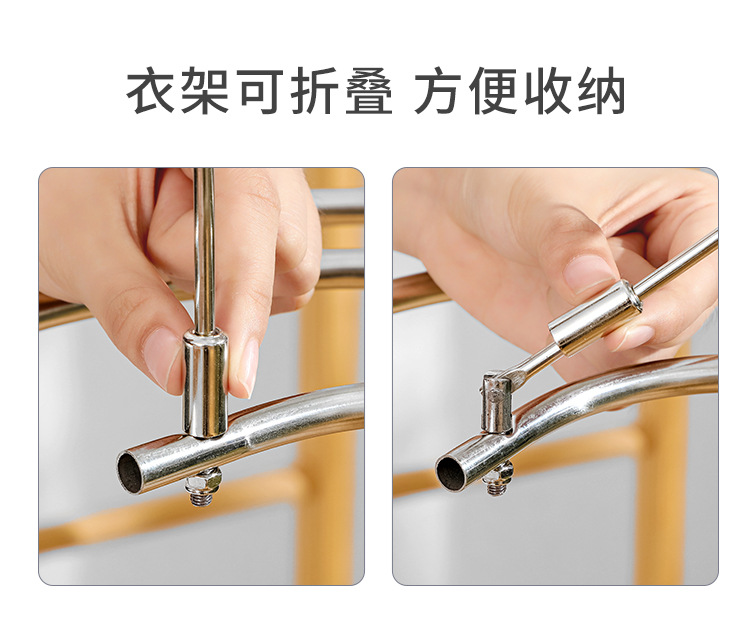 衣架可折叠 方便收纳