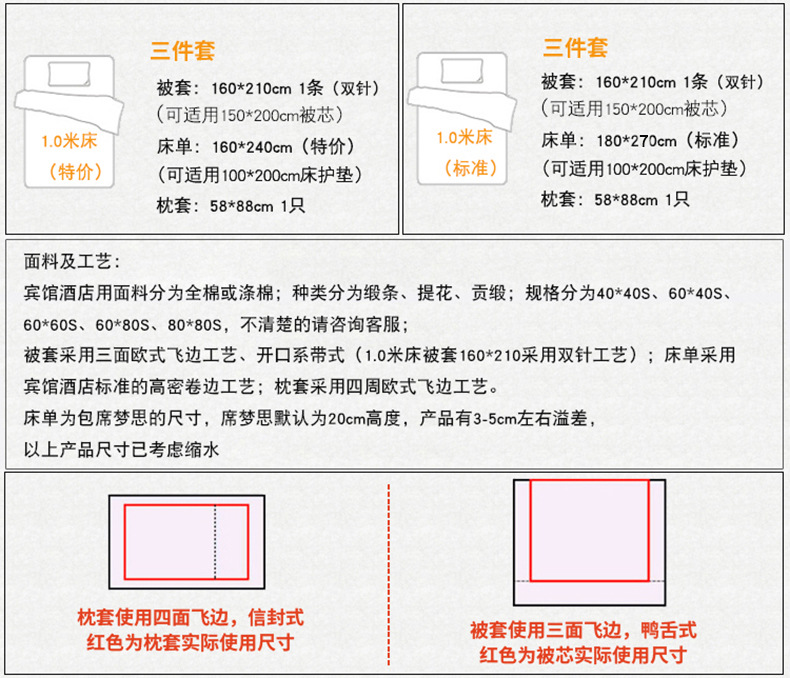 1.0米床
（特价）

三件套
被套：160*210cm 1条（双针）
（可适用150*200cm被芯）
床单：160*240cm（特价）
（可适用100*200cm床护垫）
枕套：58*88cm 1只

1.0米床
（标准）

三件套
被套：160*210cm 1条（双针）
（可适用150*200cm被芯）
床单：180*270cm（标准）
（可适用100*200cm床护垫）
枕套：58*88cm 1只

面料及工艺：
宾馆酒店用面料分为全棉或涤棉；种类分为缎条、提花、贡缎；规格分为40*40S、60*40S、60*60S、60*80S、80*80S，不清楚的请咨询客服；
被套采用三面欧式飞边工艺、开口系带式（1.0米床被套160*210采用双针工艺）；床单采用宾馆酒店标准的高密卷边工艺；枕套采用四周欧式飞边工艺。
床单为包席梦思的尺寸，席梦思默认为20cm高度，产品有3-5cm左右溢差，
以上产品尺寸已考虑缩水

枕套使用四面飞边，信封式
红色为枕套实际使用尺寸

被套使用三面飞边，鸭舌式
红色为被芯实际使用尺寸