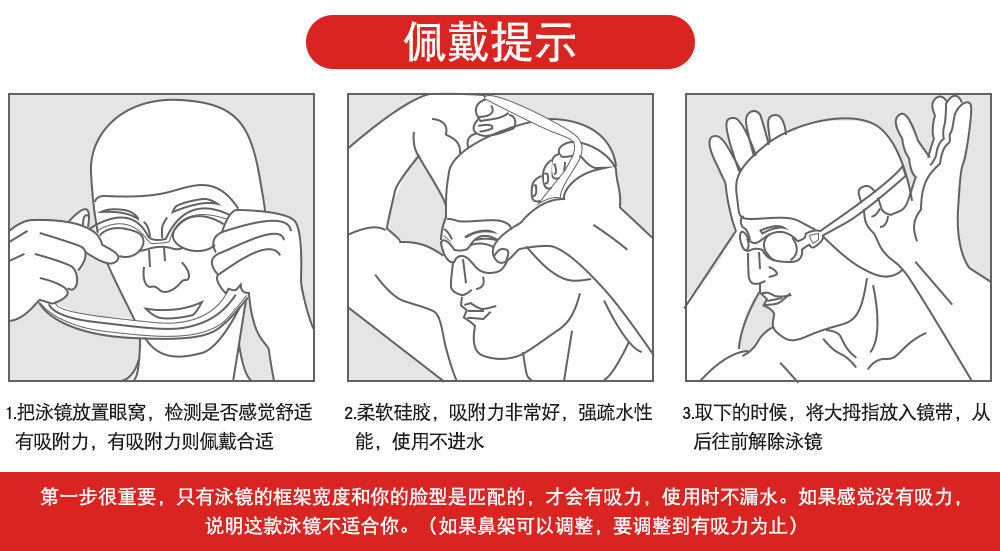 佩戴提示

1.把泳镜放置眼窝，检测是否感觉舒适有吸附力，有吸附力则佩戴合适

2.柔软硅胶，吸附力非常好，强疏水性能，使用不进水

3.取下的时候，将大拇指放入镜带，从后往前解除泳镜

第一步很重要，只有泳镜的框架宽度和你的脸型是匹配的，才会有吸力，使用时不漏水。如果感觉没有吸力，说明这款泳镜不适合你。（如果鼻架可以调整，要调整到有吸力为止）