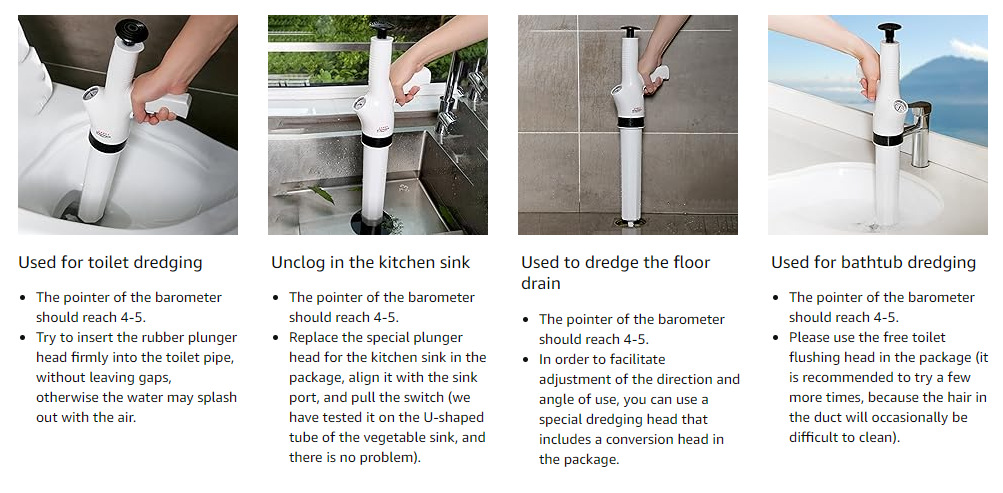 Used for toilet dredging

- The pointer of the barometer should reach 4-5.
- Try to insert the rubber plunger head firmly into the toilet pipe, without leaving gaps, otherwise the water may splash out with the air.

Unclog in the kitchen sink

- The pointer of the barometer should reach 4-5.
- Replace the special plunger head for the kitchen sink in the package, align it with the sink port, and pull the switch (we have tested it on the U-shaped tube of the vegetable sink, and there is no problem).

Used to dredge the floor drain

- The pointer of the barometer should reach 4-5.
- In order to facilitate adjustment of the direction and angle of use, you can use a special dredging head that includes a conversion head in the package.

Used for bathtub dredging

- The pointer of the barometer should reach 4-5.
- Please use the free toilet flushing head in the package (it is recommended to try a few more times, because the hair in the duct will occasionally be difficult to clean).