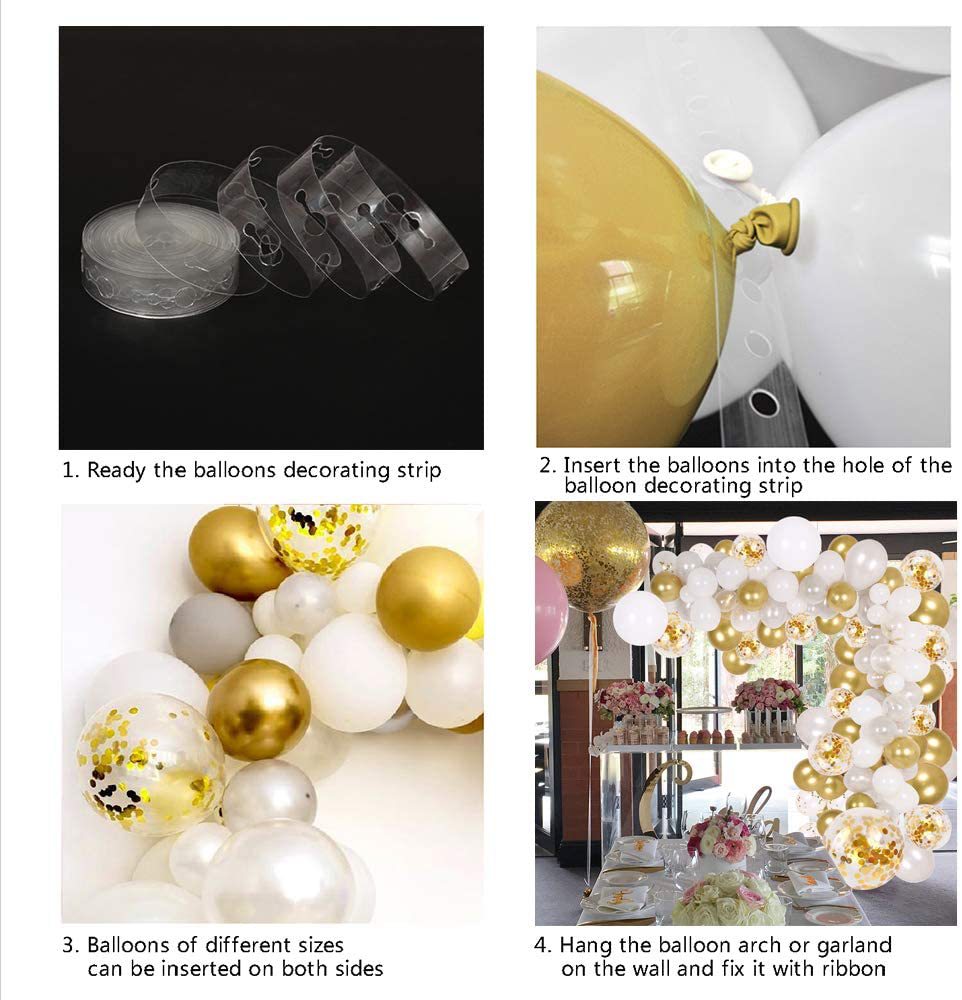 1. Ready the balloons decorating strip

2. Insert the balloons into the hole of the balloon decorating strip

3. Balloons of different sizes can be inserted on both sides

4. Hang the balloon arch or garland on the wall and fix it with ribbon