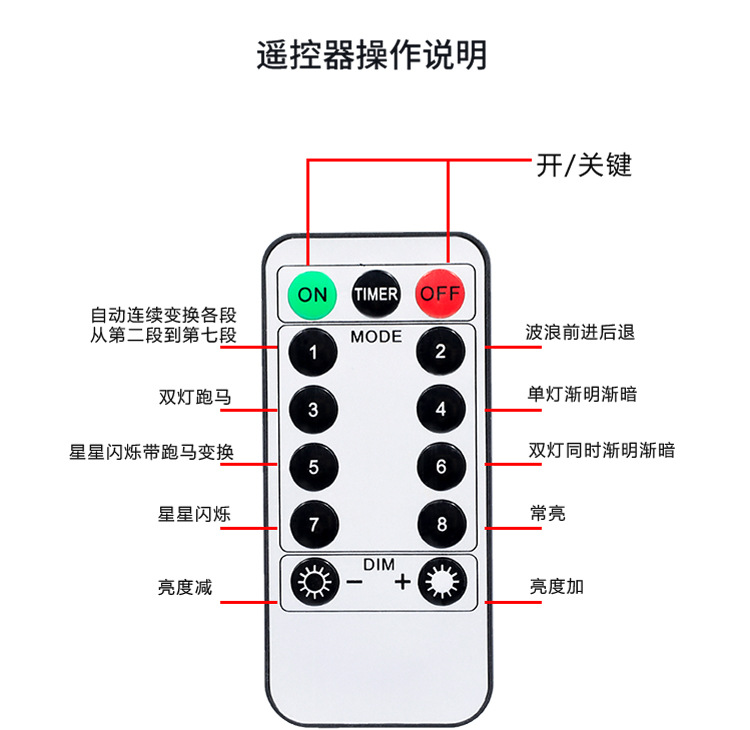 遥控器操作说明

开/关键

ON TIMER OFF

MODE

自动连续变换各段
从第二段到第七段

1 2

波浪前进后退

双灯跑马

3 4

单灯渐明渐暗

星星闪烁带跑马变换

5 6

双灯同时渐明渐暗

星星闪烁

7 8

常亮

DIM

亮度减

− +

亮度加