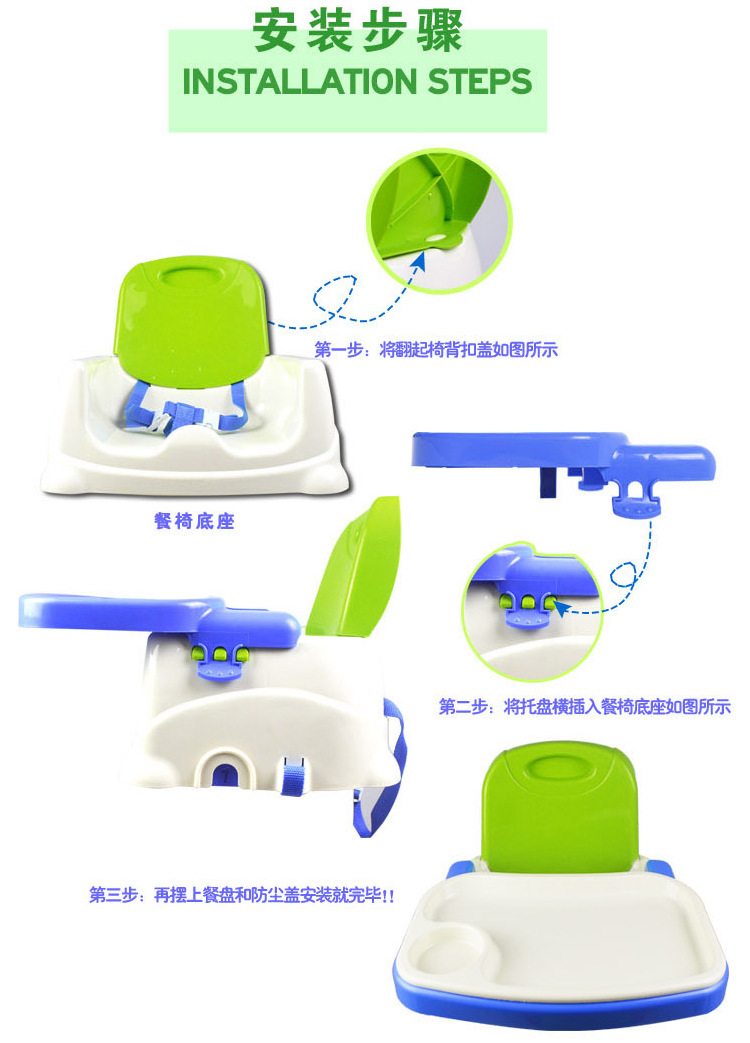 安装步骤
INSTALLATION STEPS

第一步：将翻起椅背扣盖如图所示

餐椅底座

第二步：将托盘横插入餐椅底座如图所示

第三步：再摆上餐盘和防尘盖安装就完毕!!