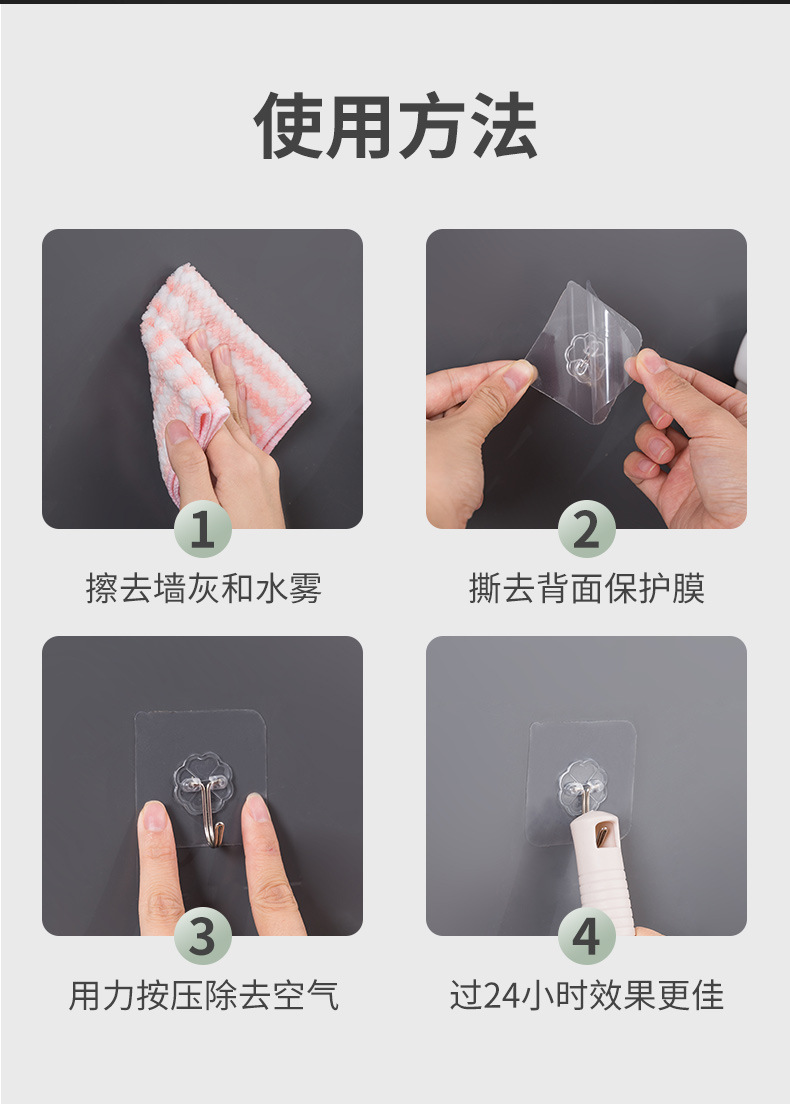 使用方法

1
擦去墙灰和水雾

2
撕去背面保护膜

3
用力按压除去空气

4
过24小时效果更佳