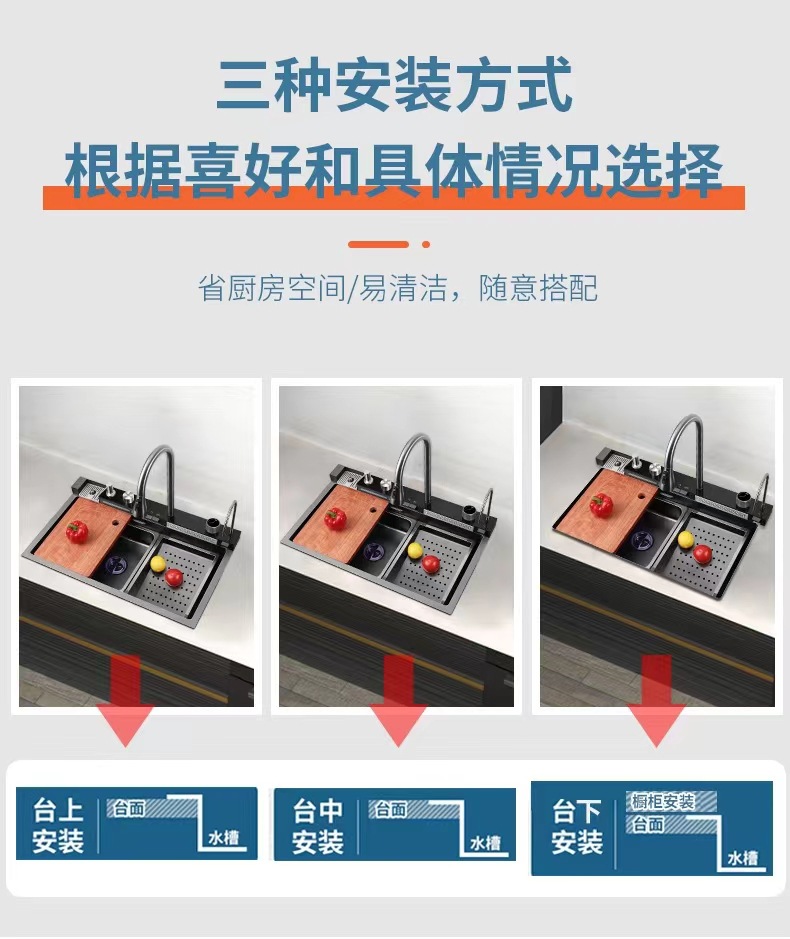 三种安装方式
根据喜好和具体情况选择

省厨房空间/易清洁，随意搭配

台上安装
台面
水槽

台中安装
台面
水槽

台下安装
橱柜安装
台面
水槽