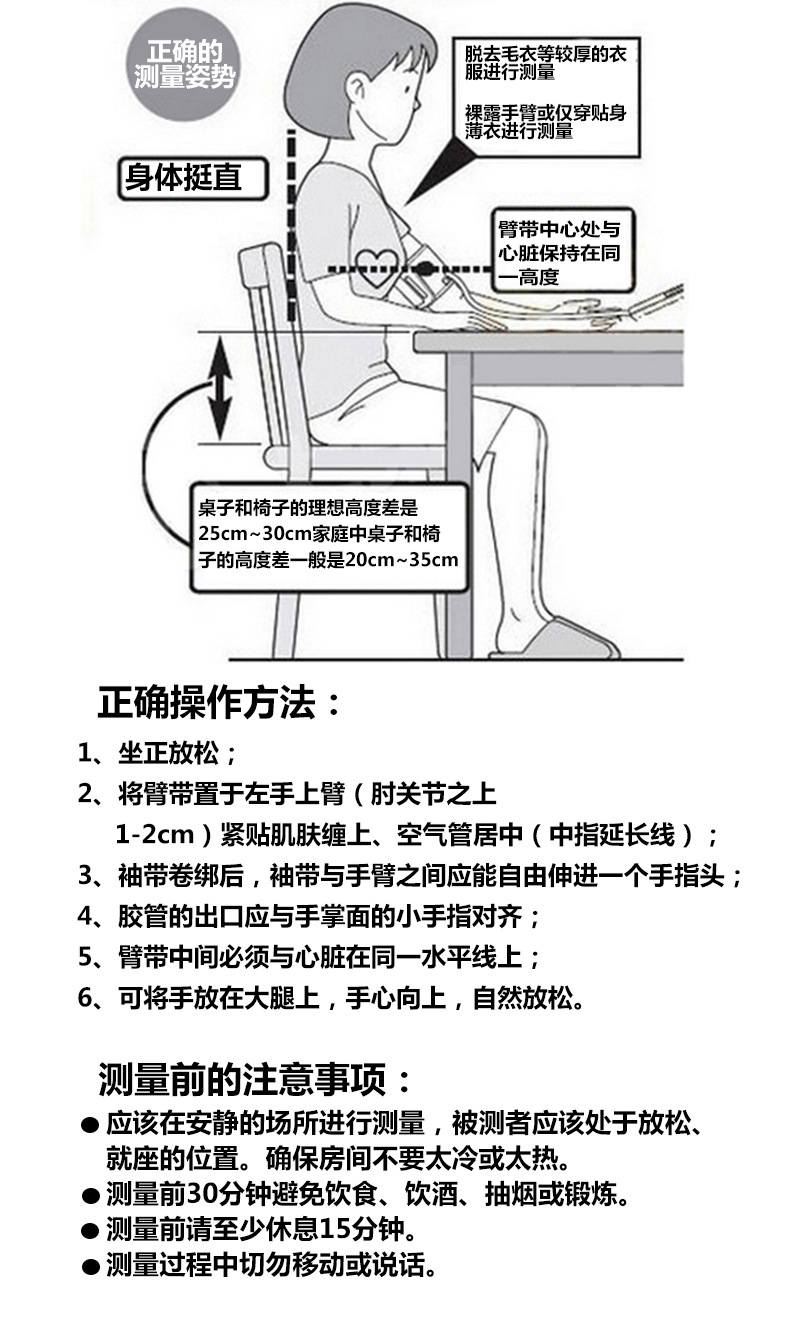 正确的测量姿势

脱去毛衣等较厚的衣服进行测量

裸露手臂或仅穿贴身薄衣进行测量

身体挺直

臂带中心处与心脏保持在同一高度

桌子和椅子的理想高度差是25cm~30cm家庭中桌子和椅子的高度差一般是20cm~35cm

正确操作方法：

1、坐正放松；

2、将臂带置于左手上臂（肘关节之上1-2cm）紧贴肌肤缠上、空气管居中（中指延长线）；

3、袖带卷绑后，袖带与手臂之间应能自由伸进一个手指头；

4、胶管的出口应与手掌面的小手指对齐；

5、臂带中间必须与心脏在同一水平线上；

6、可将手放在大腿上，手心向上，自然放松。

测量前的注意事项：

● 应该在安静的场所进行测量，被测者应该处于放松、就座的位置。确保房间不要太冷或太热。

● 测量前30分钟避免饮食、饮酒、抽烟或锻炼。

● 测量前请至少休息15分钟。

● 测量过程中切勿移动或说话。