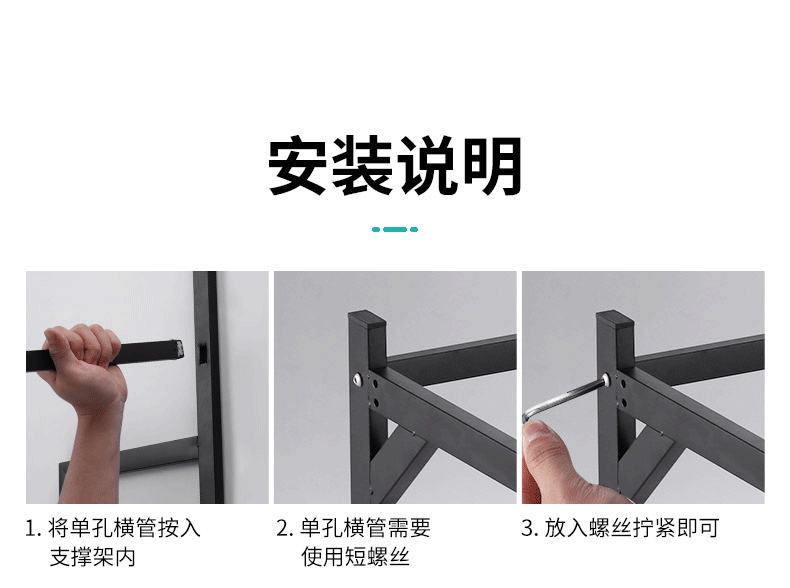 安装说明

1. 将单孔横管按入支撑架内

2. 单孔横管需要使用短螺丝

3. 放入螺丝拧紧即可