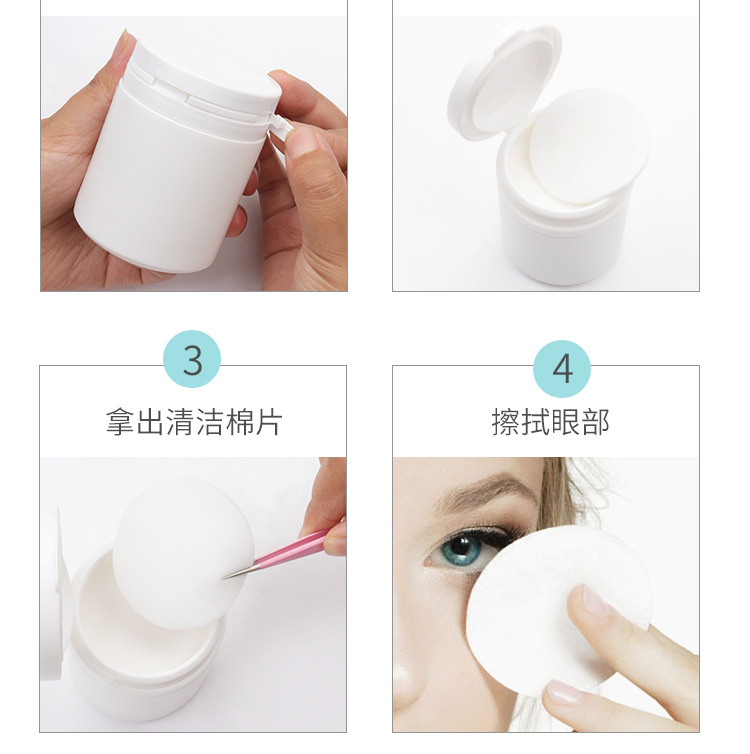 3

拿出清洁棉片

4

擦拭眼部