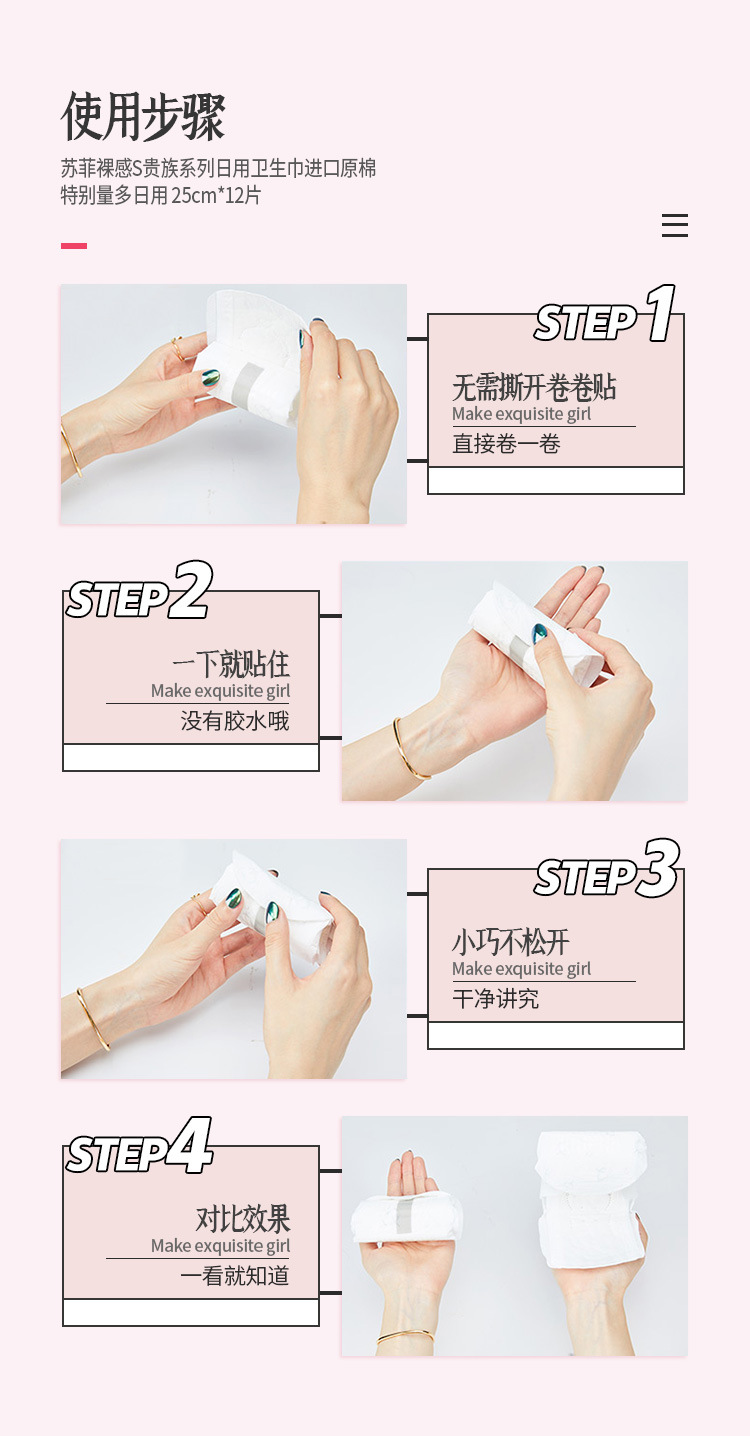 使用步骤

苏菲裸感S贵族系列日用卫生巾进口原棉
特别量多日用 25cm*12片

STEP 1

无需撕开卷卷贴
Make exquisite girl
直接卷一卷

STEP 2

一下就贴住
Make exquisite girl
没有胶水哦

STEP 3

小巧不松开
Make exquisite girl
干净讲究

STEP 4

对比效果
Make exquisite girl
一看就知道