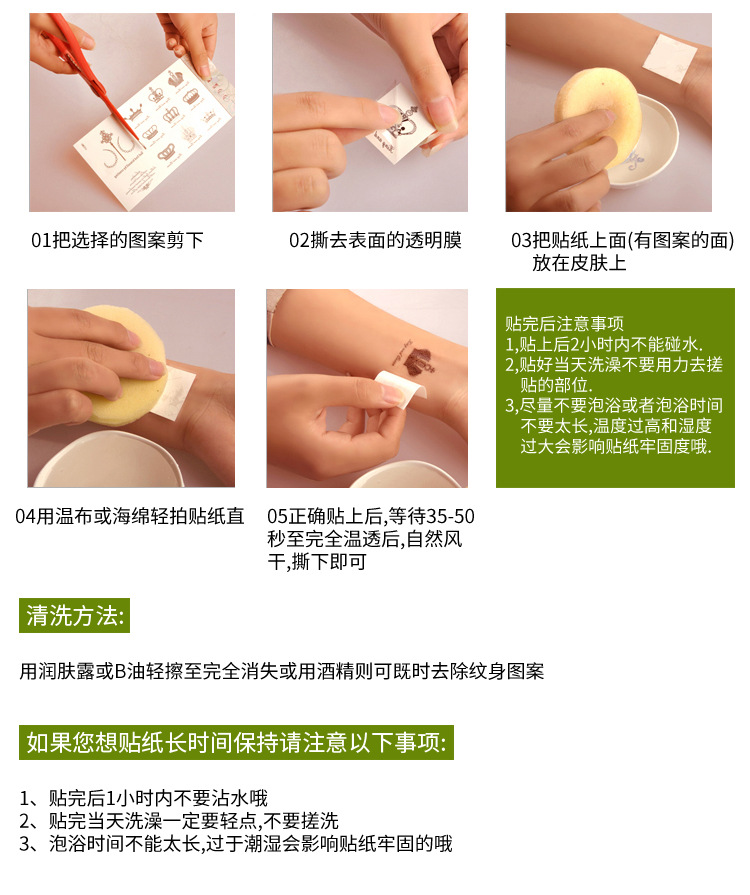 01把选择的图案剪下

02撕去表面的透明膜

03把贴纸上面(有图案的面)放在皮肤上

04用温布或海绵轻拍贴纸直

05正确贴上后,等待35-50秒至完全温透后,自然风干,撕下即可

贴完后注意事项
1,贴上后2小时内不能碰水.
2,贴好当天洗澡不要用力去搓贴的部位.
3,尽量不要泡浴或者泡浴时间不要太长,温度过高和湿度过大会影响贴纸牢固度哦.

清洗方法:

用润肤露或B油轻擦至完全消失或用酒精则可既时去除纹身图案

如果您想贴纸长时间保持请注意以下事项:

1、贴完后1小时内不要沾水哦
2、贴完当天洗澡一定要轻点,不要搓洗
3、泡浴时间不能太长,过于潮湿会影响贴纸牢固的哦