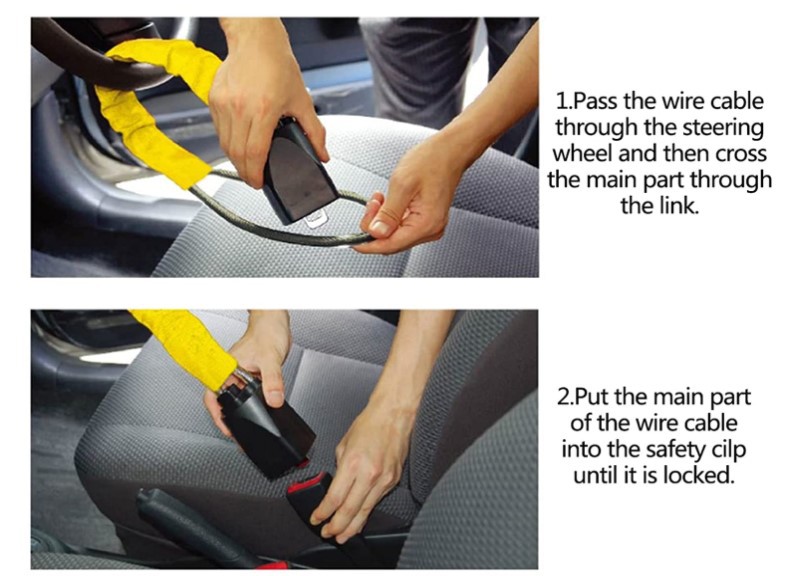 1.Pass the wire cable through the steering wheel and then cross the main part through the link.

2.Put the main part of the wire cable into the safety cilp until it is locked.