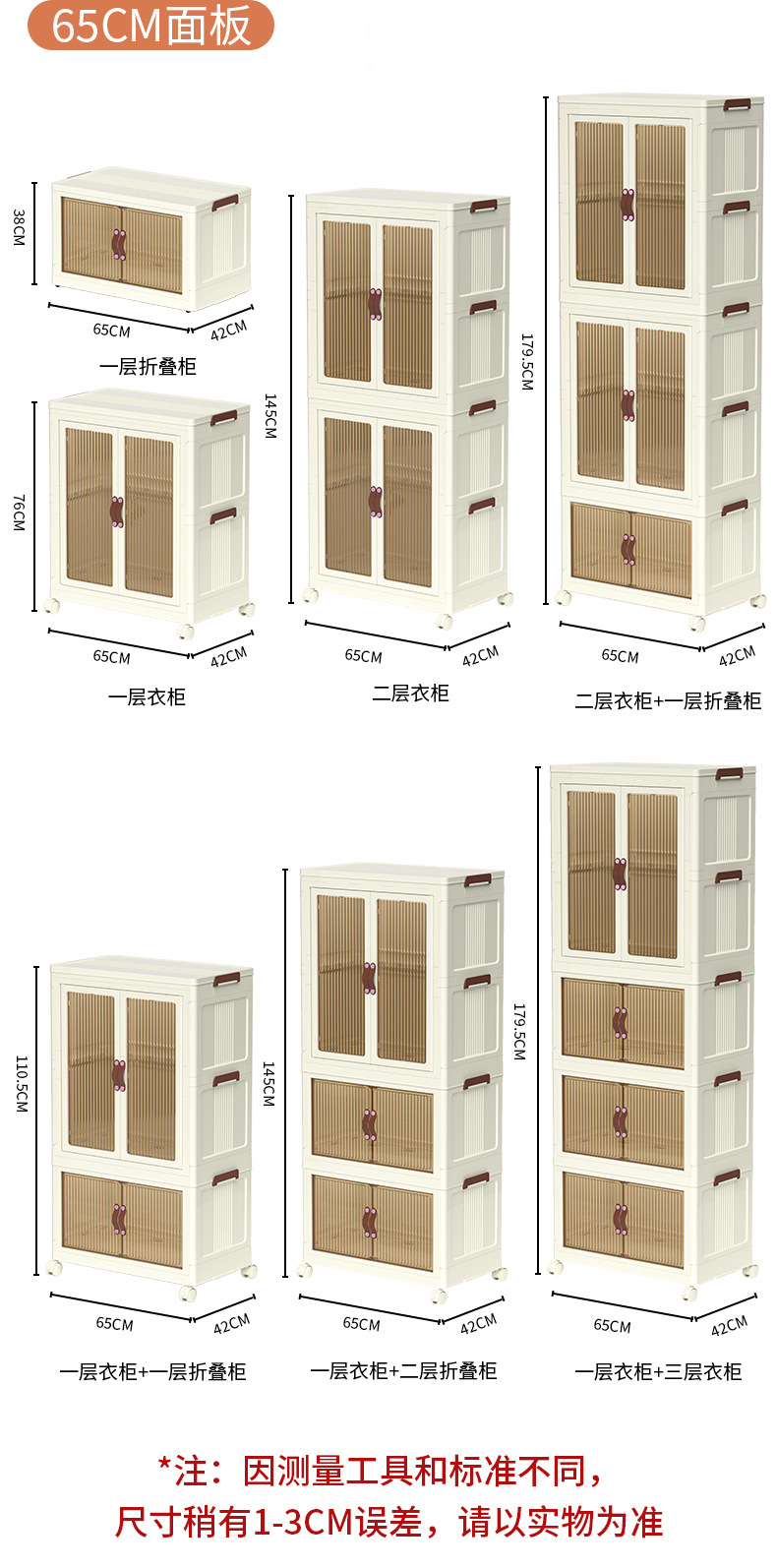 65CM面板

38CM
65CM
42CM
一层折叠柜

76CM
65CM
42CM
一层衣柜

145CM
65CM
42CM
二层衣柜

179.5CM
65CM
42CM
二层衣柜+一层折叠柜

110.5CM
65CM
42CM
一层衣柜+一层折叠柜

145CM
65CM
42CM
一层衣柜+二层折叠柜

179.5CM
65CM
42CM
一层衣柜+三层衣柜

*注：因测量工具和标准不同，尺寸稍有1-3CM误差，请以实物为准