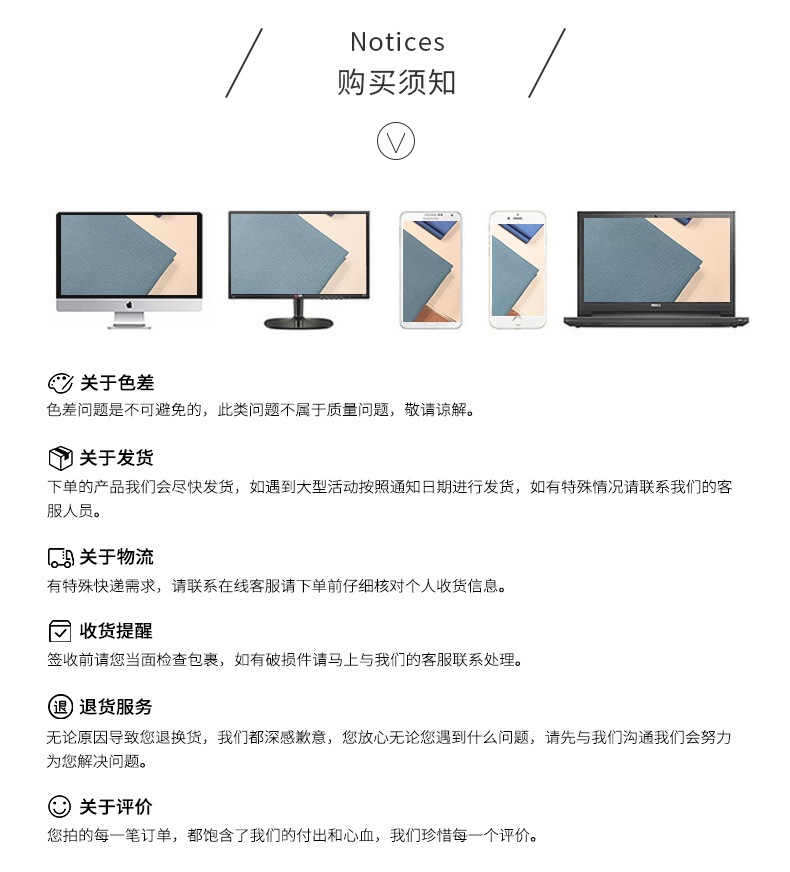 Notices
购买须知

关于色差
色差问题是不可避免的，此类问题不属于质量问题，敬请谅解。

关于发货
下单的产品我们会尽快发货，如遇到大型活动按照通知日期进行发货，如有特殊情况请联系我们的客服人员。

关于物流
有特殊快递需求，请联系在线客服请下单前仔细核对个人收货信息。

收货提醒
签收前请您当面检查包裹，如有破损件请马上与我们的客服联系处理。

退
退货服务
无论原因导致您退换货，我们都深感歉意，您放心无论您遇到什么问题，请先与我们沟通我们会努力为您解决问题。

关于评价
您拍的每一笔订单，都饱含了我们的付出和心血，我们珍惜每一个评价。