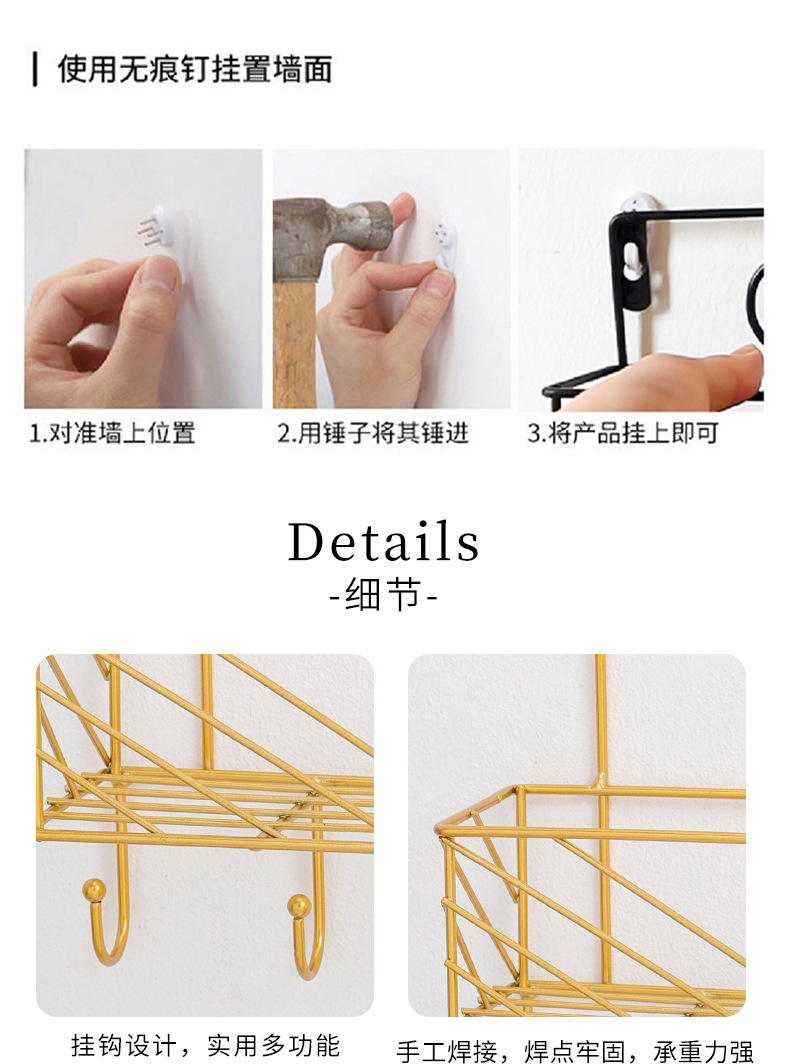 使用无痕钉挂置墙面

1.对准墙上位置

2.用锤子将其锤进

3.将产品挂上即可

Details
-细节-

挂钩设计，实用多功能

手工焊接，焊点牢固，承重力强