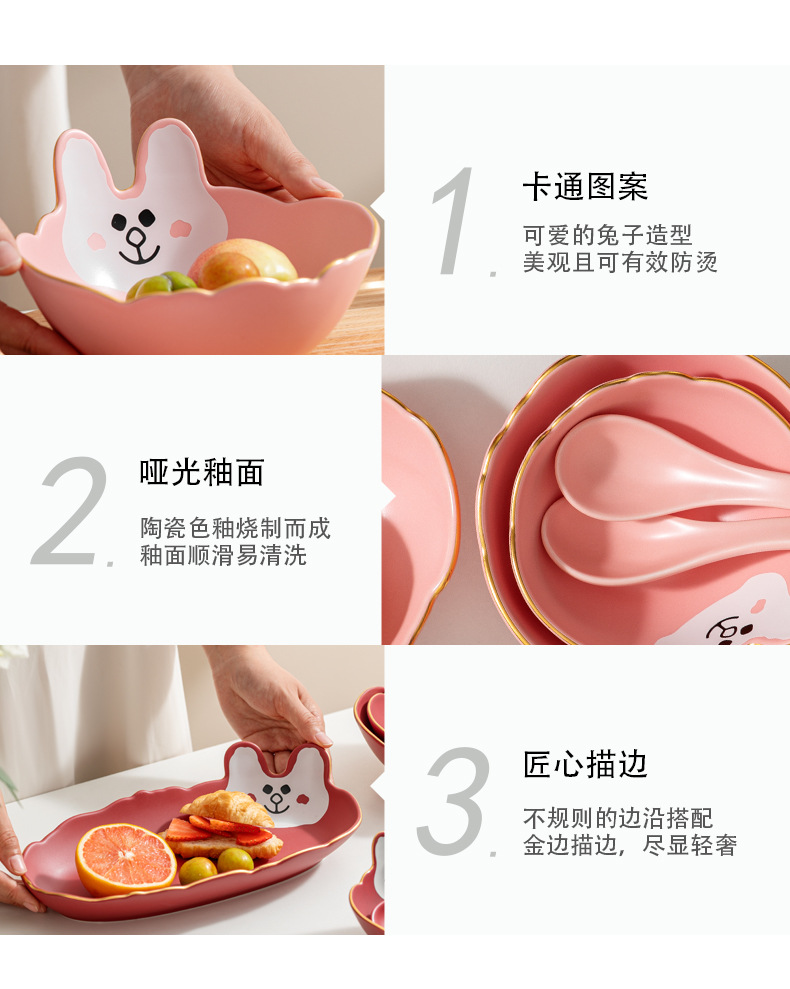 1.
卡通图案
可爱的兔子造型
美观且可有效防烫

2.
哑光釉面
陶瓷色釉烧制而成
釉面顺滑易清洗

3.
匠心描边
不规则的边沿搭配
金边描边，尽显轻奢