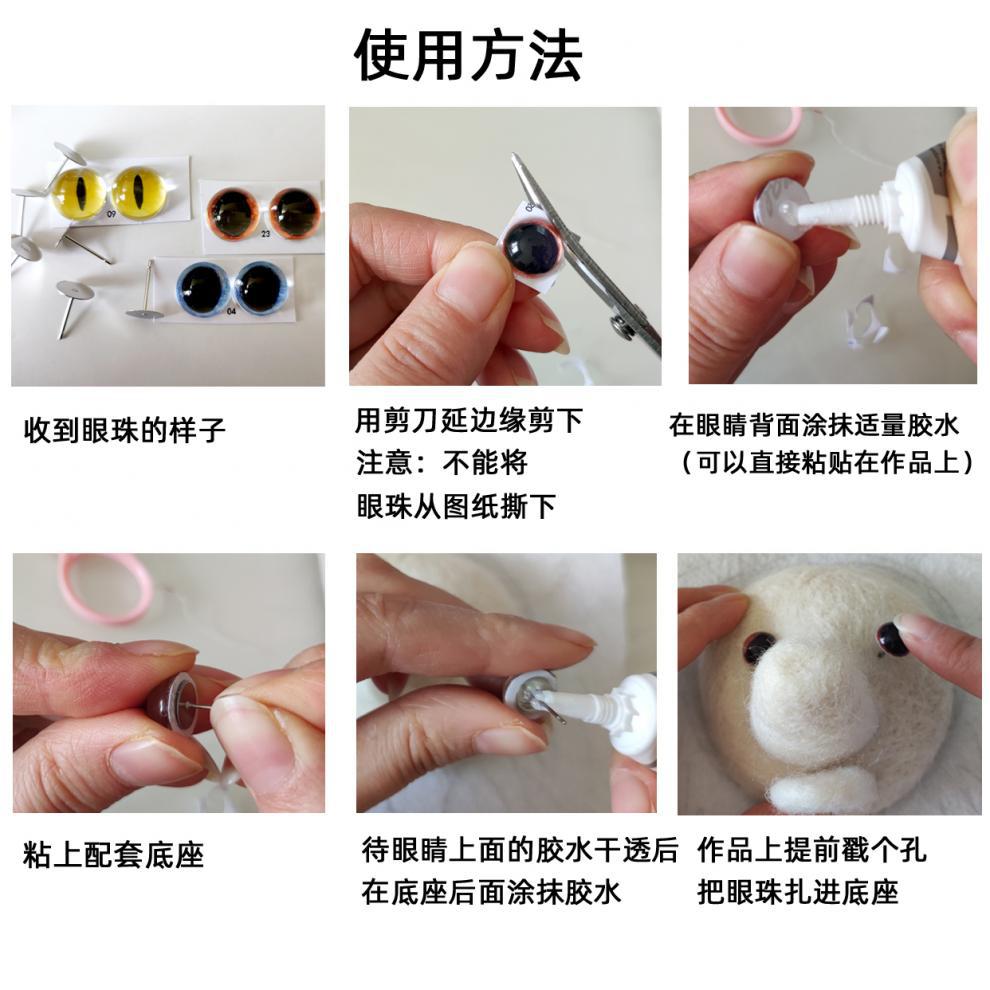 使用方法

09

23

04

收到眼珠的样子

用剪刀延边缘剪下
注意：不能将
眼珠从图纸撕下

在眼睛背面涂抹适量胶水
（可以直接粘贴在作品上）

粘上配套底座

待眼睛上面的胶水干透后
在底座后面涂抹胶水

作品上提前戳个孔
把眼珠扎进底座