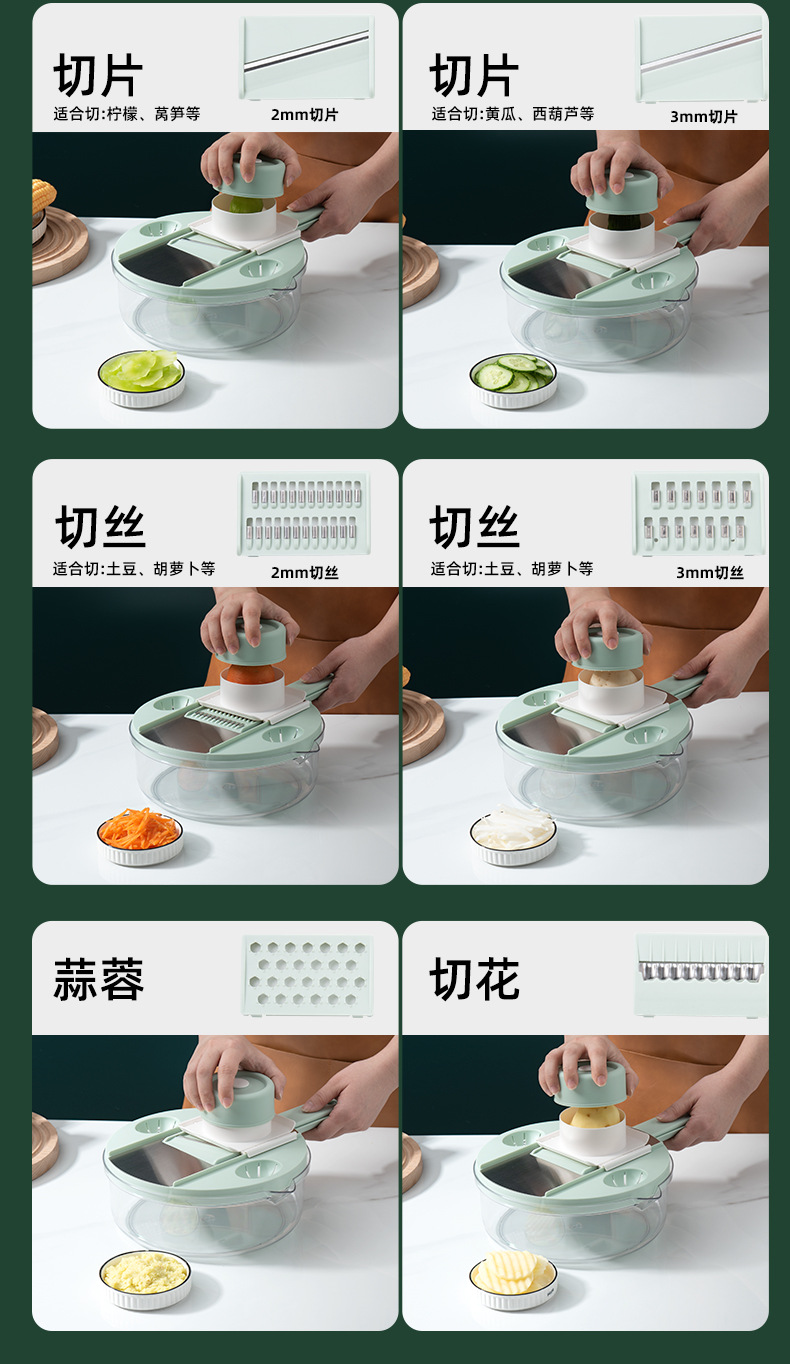 切片
适合切:柠檬、莴笋等
2mm切片

切片
适合切:黄瓜、西葫芦等
3mm切片

切丝
适合切:土豆、胡萝卜等
2mm切丝

切丝
适合切:土豆、胡萝卜等
3mm切丝

蒜蓉

切花