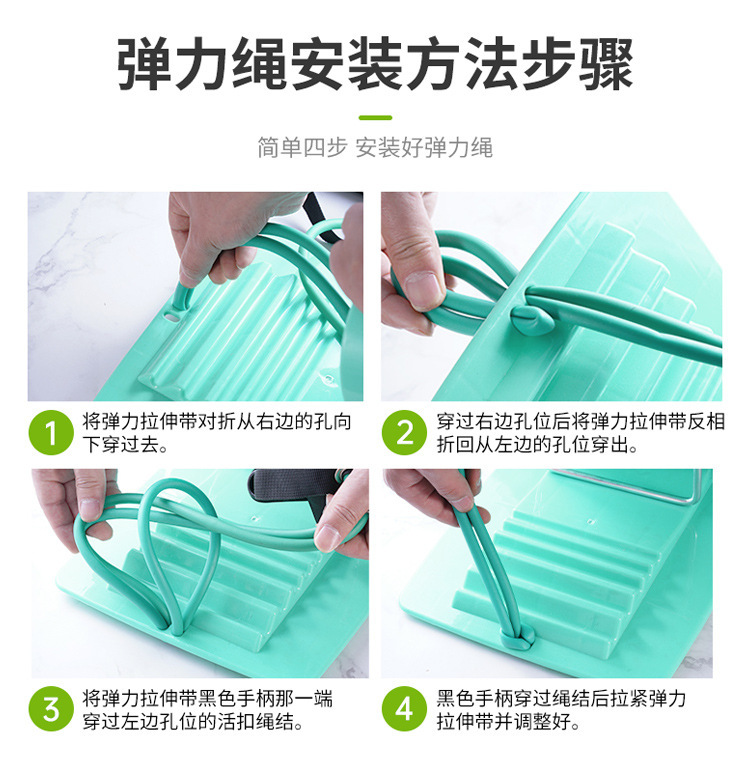 弹力绳安装方法步骤

简单四步 安装好弹力绳

1 将弹力拉伸带对折从右边的孔向下穿过去。

2 穿过右边孔位后将弹力拉伸带反相折回从左边的孔位穿出。

3 将弹力拉伸带黑色手柄那一端穿过左边孔位的活扣绳结。

4 黑色手柄穿过绳结后拉紧弹力拉伸带并调整好。