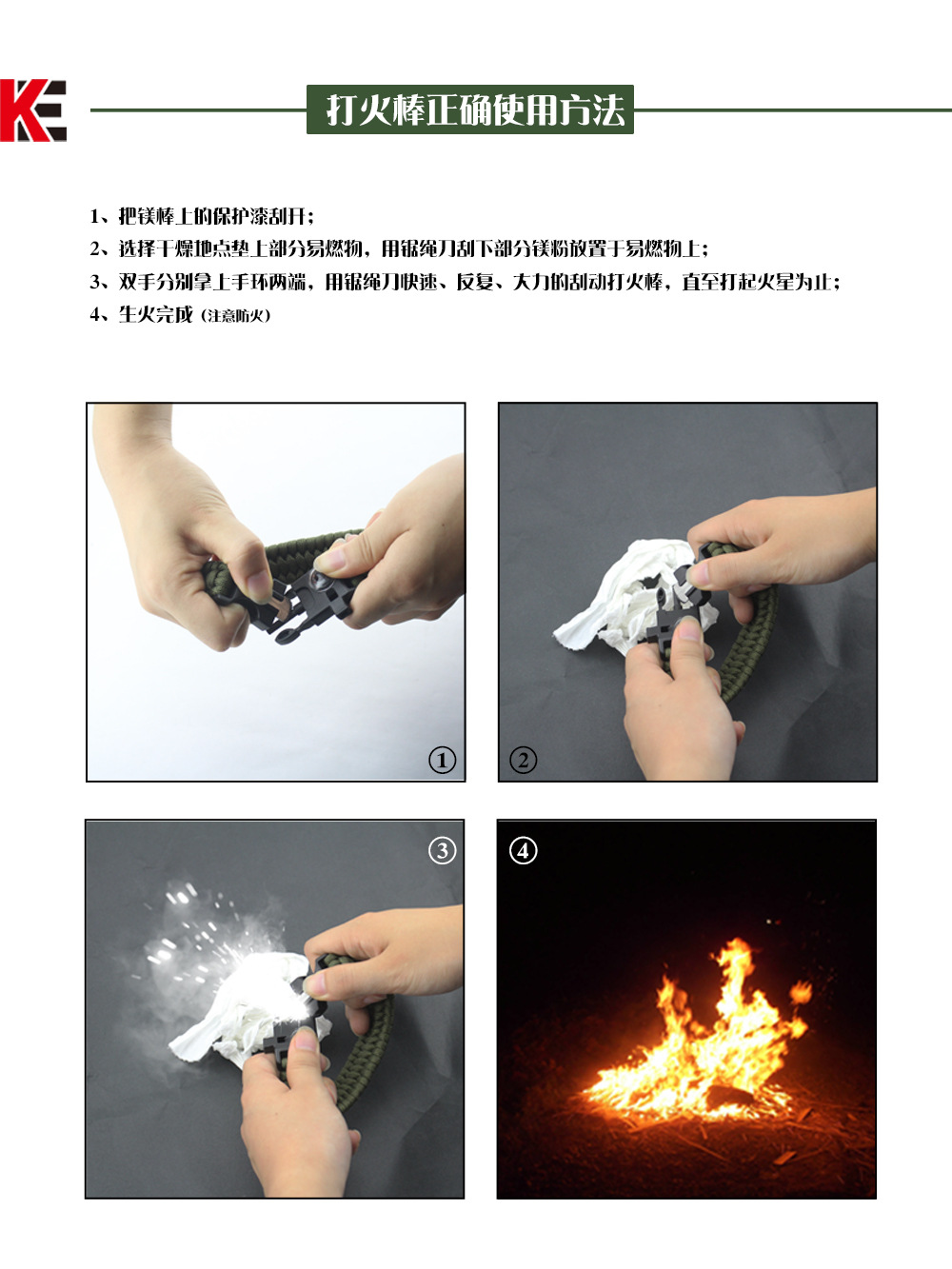 KE

打火棒正确使用方法

1、把镁棒上的保护漆刮开；
2、选择干燥地点垫上部分易燃物，用锯绳刀刮下部分镁粉放置于易燃物上；
3、双手分别拿上手环两端，用锯绳刀快速、反复、大力的刮动打火棒，直至打起火星为止；
4、生火完成（注意防火）

①

②

③

④