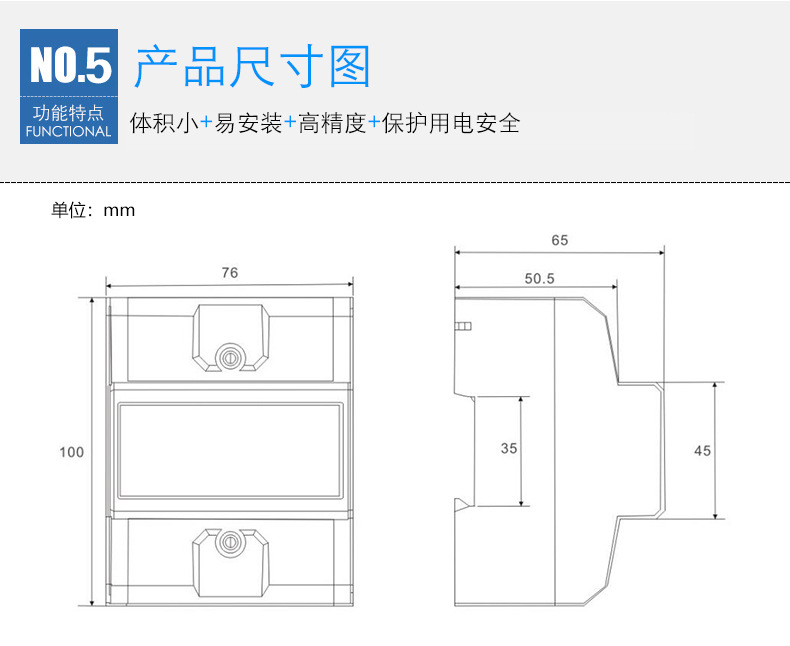 NO.5
功能特点
FUNCTIONAL

产品尺寸图

体积小+易安装+高精度+保护用电安全

单位：mm

76

100

65

50.5

35

45