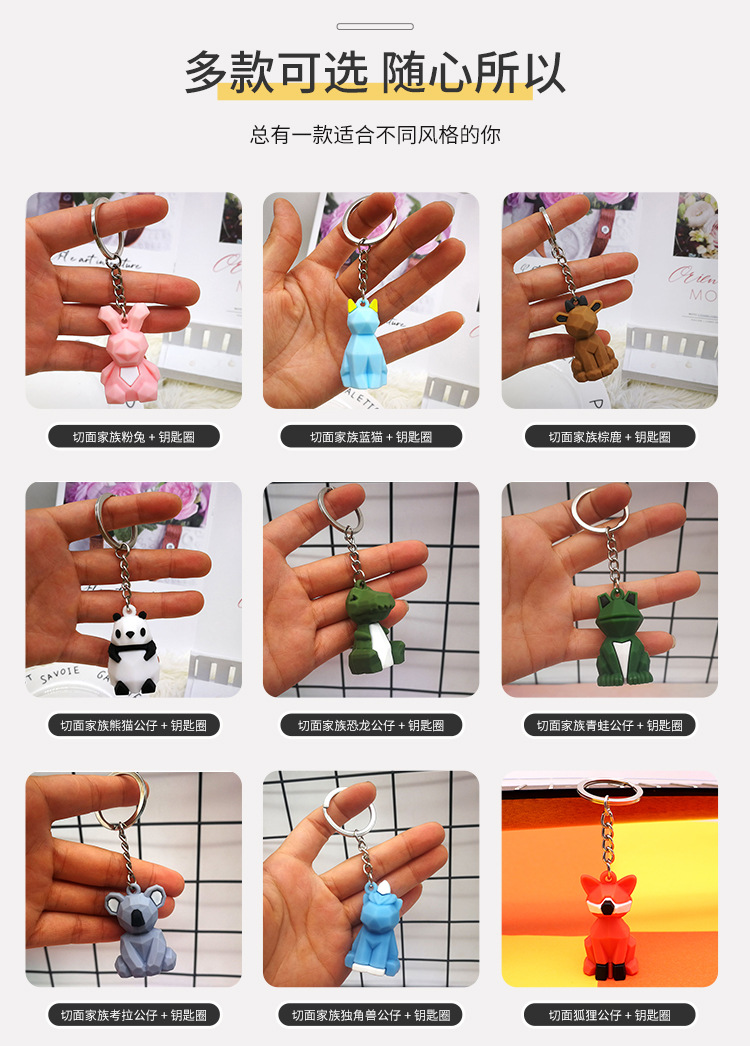 多款可选 随心所以

总有一款适合不同风格的你

切面家族粉兔 + 钥匙圈

切面家族蓝猫 + 钥匙圈

切面家族棕鹿 + 钥匙圈

切面家族熊猫公仔 + 钥匙圈

切面家族恐龙公仔 + 钥匙圈

切面家族青蛙公仔 + 钥匙圈

切面家族考拉公仔 + 钥匙圈

切面家族独角兽公仔 + 钥匙圈

切面狐狸公仔 + 钥匙圈