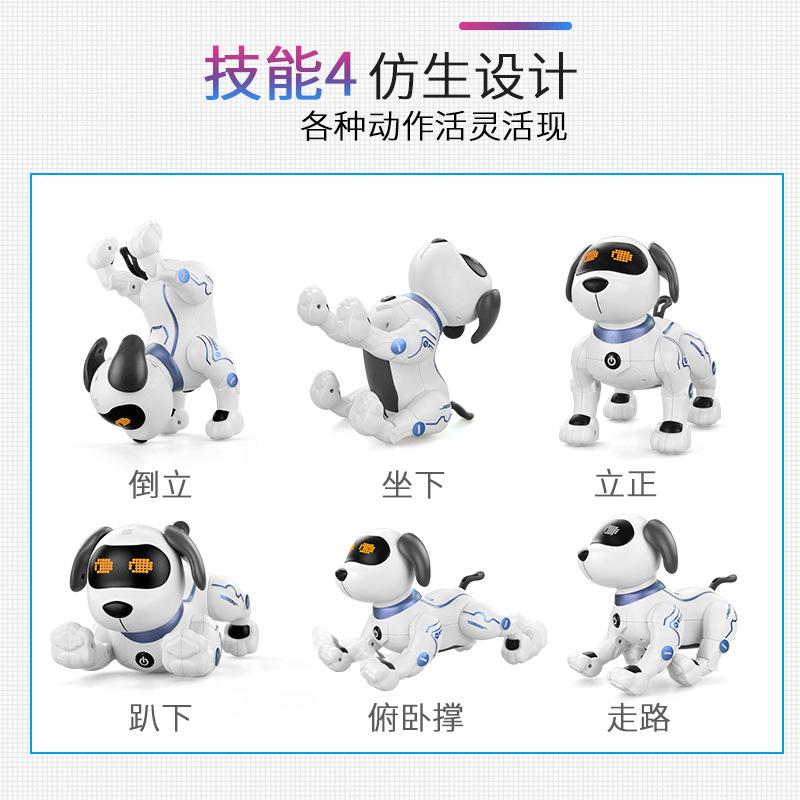 技能4 仿生设计
各种动作活灵活现

倒立

坐下

立正

趴下

俯卧撑

走路