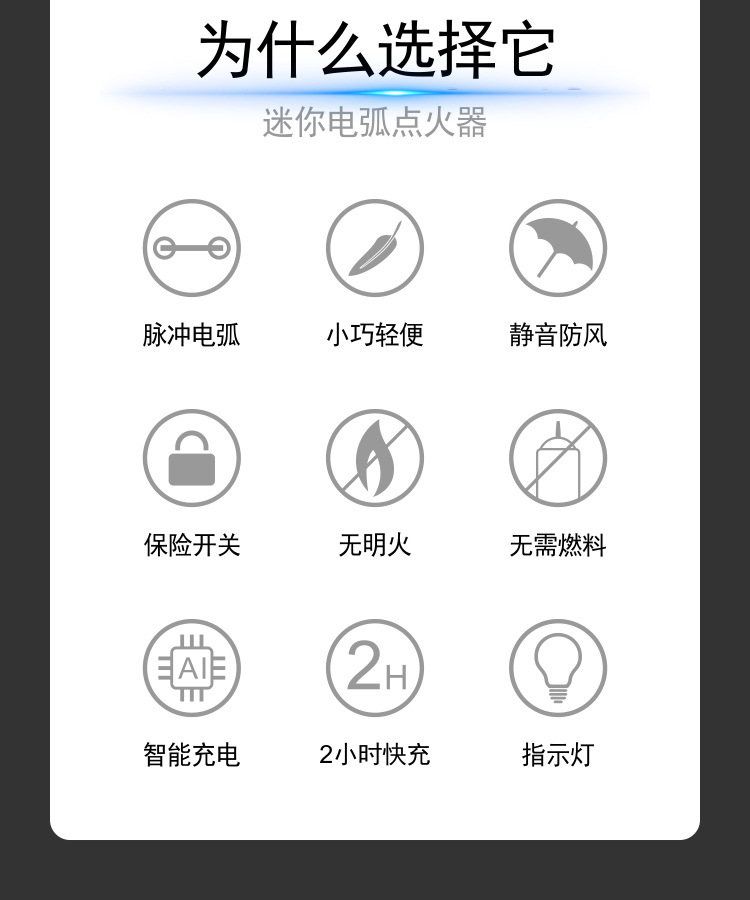 为什么选择它

迷你电弧点火器

脉冲电弧

小巧轻便

静音防风

保险开关

无明火

无需燃料

AI

智能充电

2H

2小时快充

指示灯