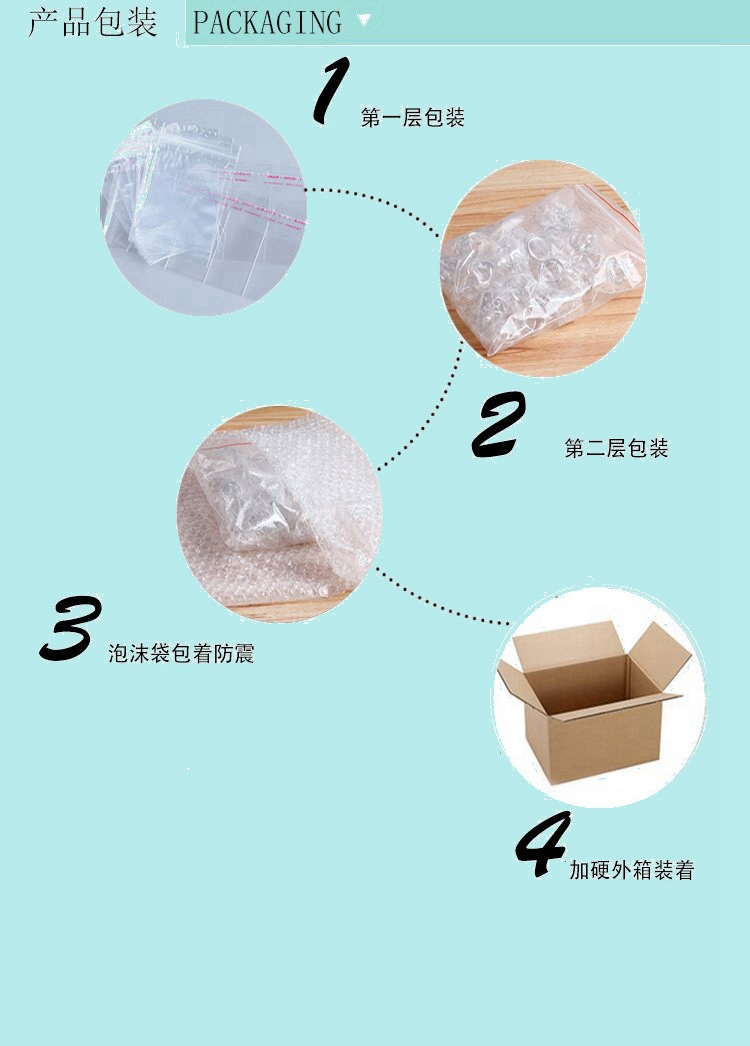 产品包装 PACKAGING

1 第一层包装

2 第二层包装

3 泡沫袋包着防震

4 加硬外箱装着