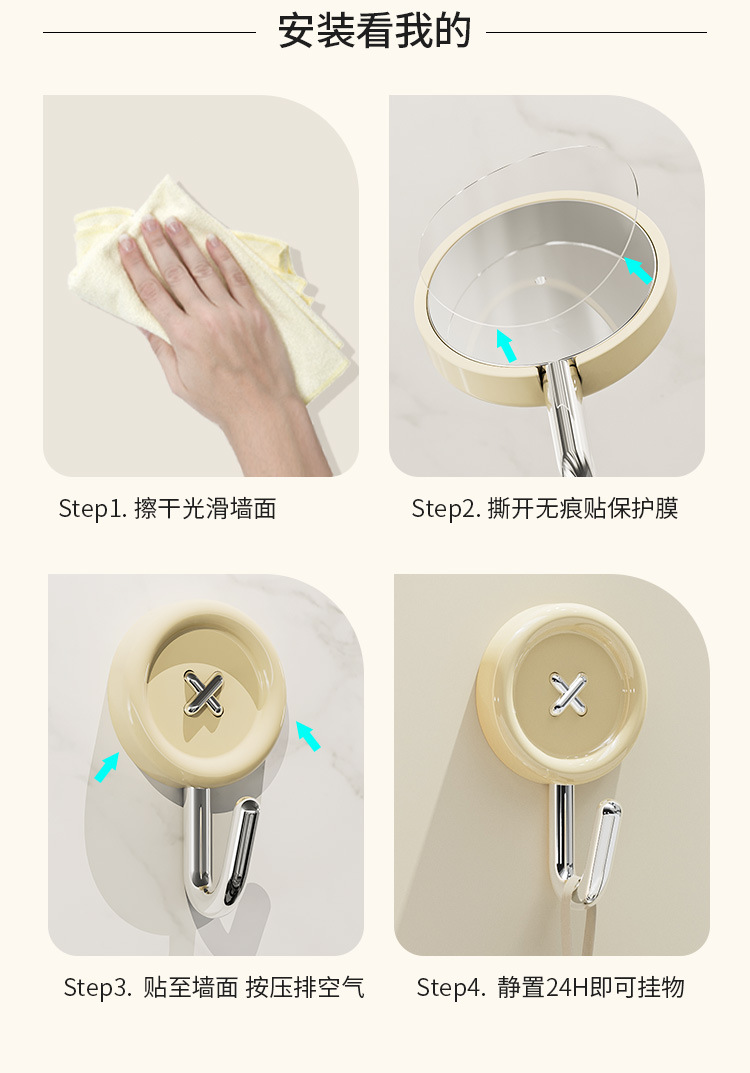 安装看我的

Step1. 擦干光滑墙面

Step2. 撕开无痕贴保护膜

Step3. 贴至墙面 按压排空气

Step4. 静置24H即可挂物