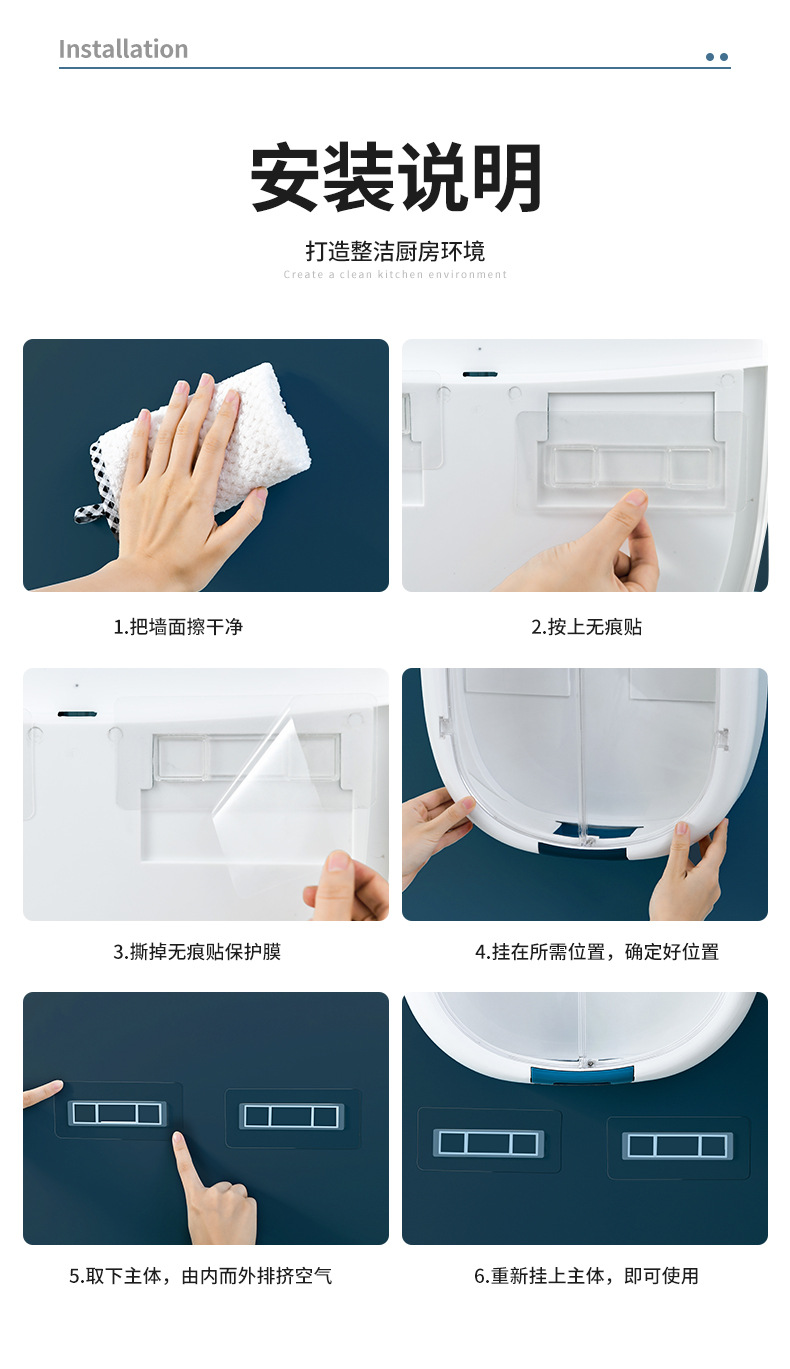 Installation

安装说明

打造整洁厨房环境
Create a clean kitchen environment

1.把墙面擦干净

2.按上无痕贴

3.撕掉无痕贴保护膜

4.挂在所需位置，确定好位置

5.取下主体，由内而外排挤空气

6.重新挂上主体，即可使用