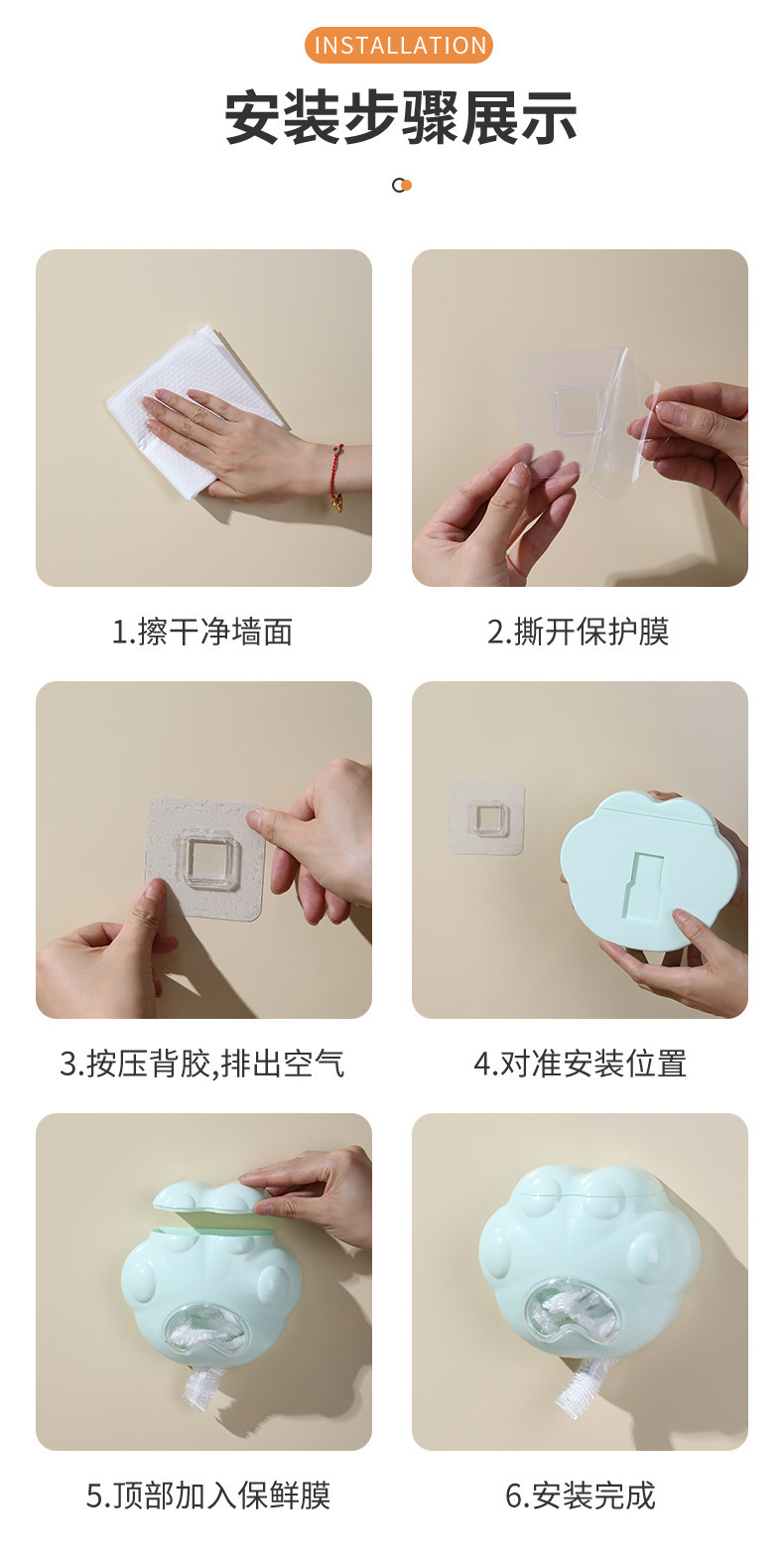 INSTALLATION

安装步骤展示

1.擦干净墙面

2.撕开保护膜

3.按压背胶,排出空气

4.对准安装位置

5.顶部加入保鲜膜

6.安装完成