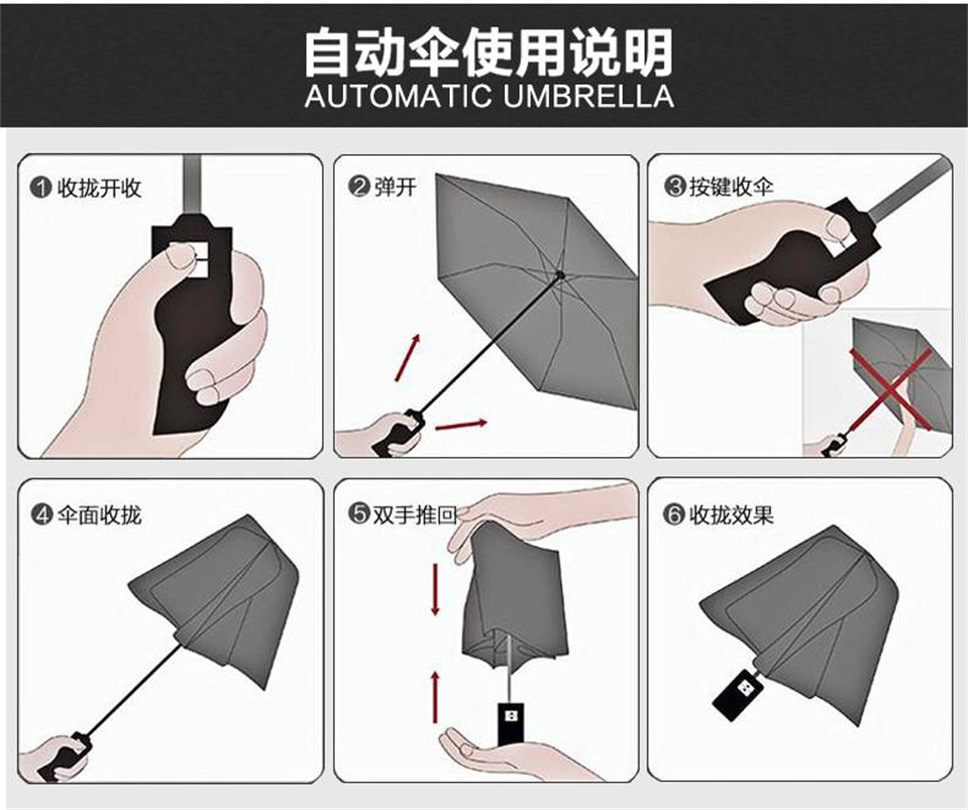 自动伞使用说明
AUTOMATIC UMBRELLA

❶ 收拢开收

❷ 弹开

❸ 按键收伞

❹ 伞面收拢

❺ 双手推回

❻ 收拢效果