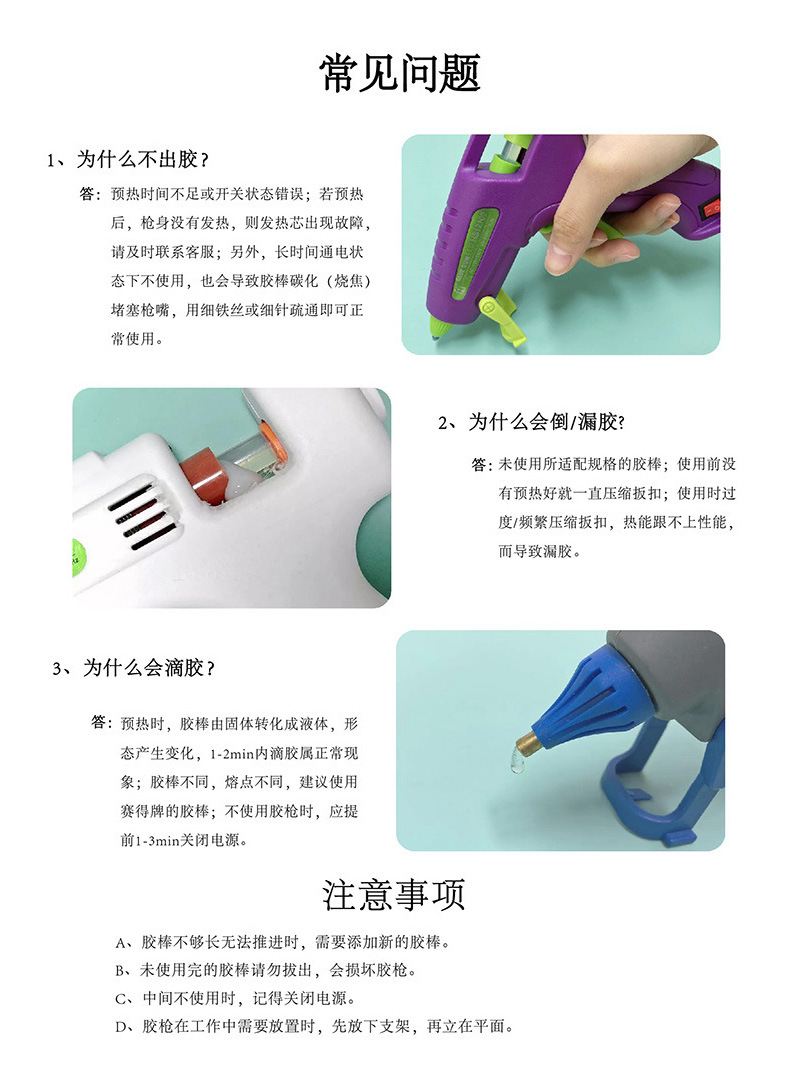 常见问题

1、为什么不出胶？

答：预热时间不足或开关状态错误；若预热后，枪身没有发热，则发热芯出现故障，请及时联系客服；另外，长时间通电状态下不使用，也会导致胶棒碳化（烧焦）堵塞枪嘴，用细铁丝或细针疏通即可正常使用。

2、为什么会倒/漏胶？

答：未使用所适配规格的胶棒；使用前没有预热好就一直压缩扳扣；使用时过度/频繁压缩扳扣，热能跟不上性能，而导致漏胶。

3、为什么会滴胶？

答：预热时，胶棒由固体转化成液体，形态产生变化，1-2min内滴胶属正常现象；胶棒不同，熔点不同，建议使用赛得牌的胶棒；不使用胶枪时，应提前1-3min关闭电源。

注意事项

A、胶棒不够长无法推进时，需要添加新的胶棒。
B、未使用完的胶棒请勿拔出，会损坏胶枪。
C、中间不使用时，记得关闭电源。
D、胶枪在工作中需要放置时，先放下支架，再立在平面。