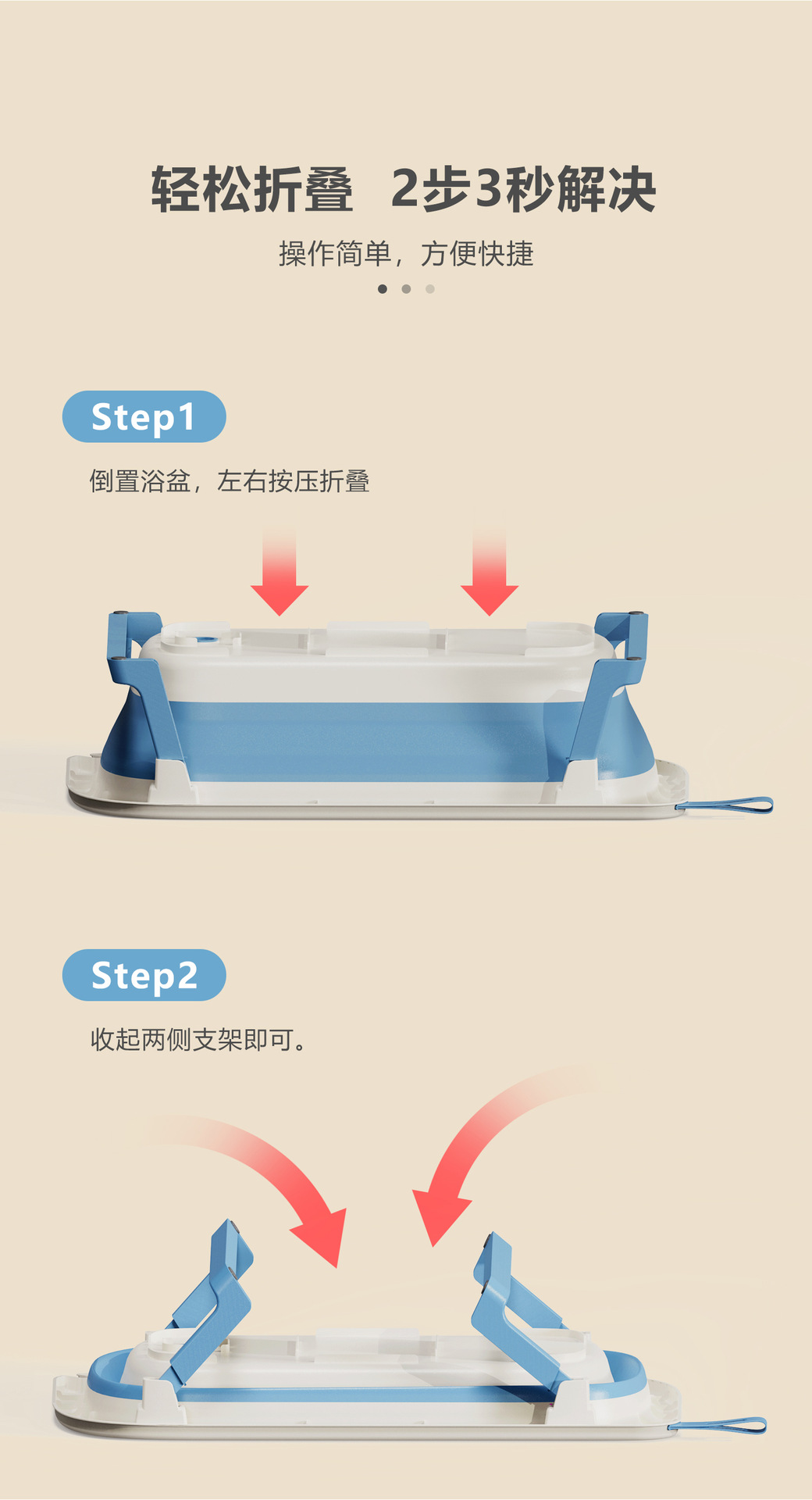 轻松折叠 2步3秒解决

操作简单，方便快捷

Step1

倒置浴盆，左右按压折叠

Step2

收起两侧支架即可。