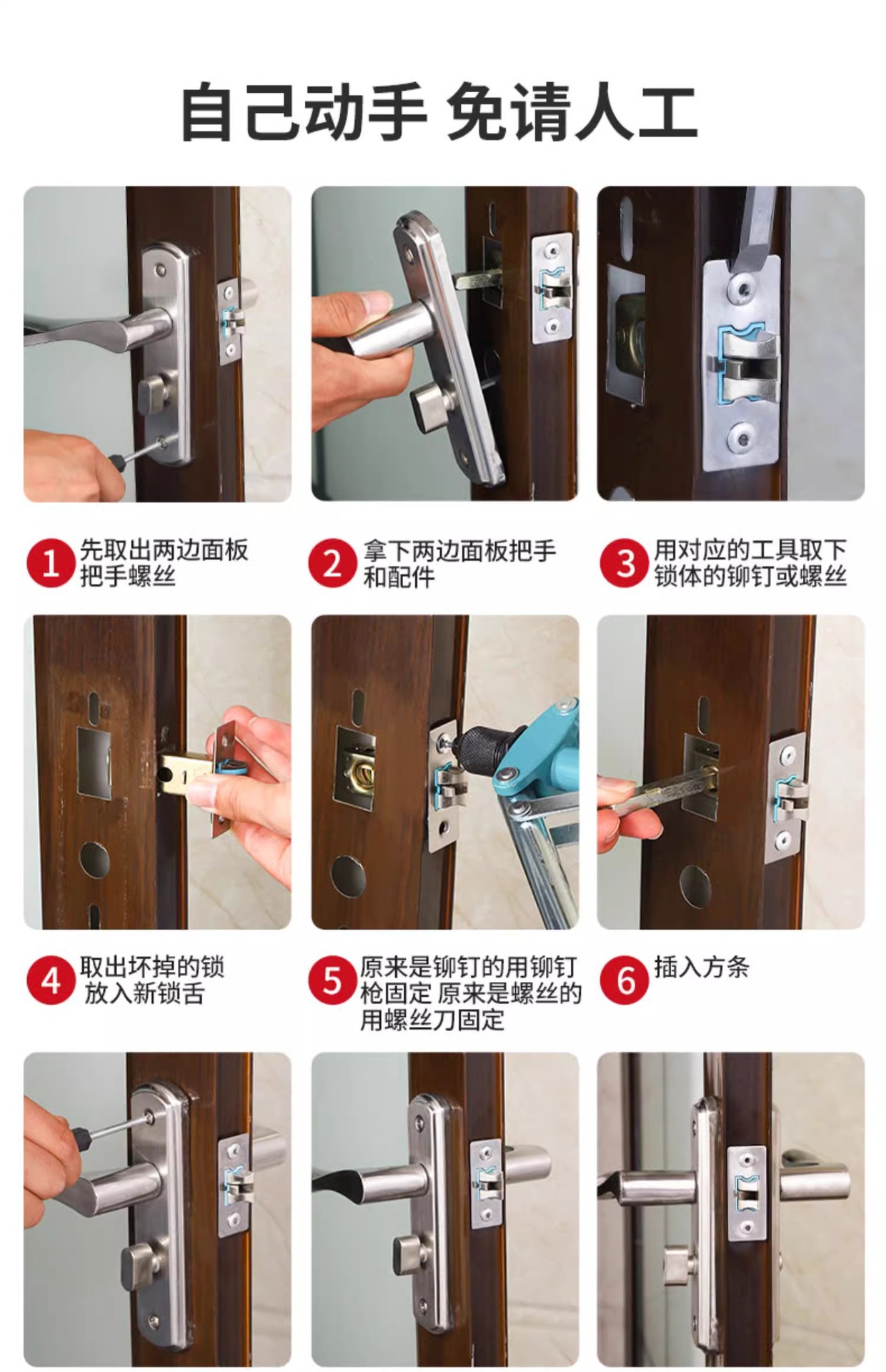 自己动手 免请人工

1 先取出两边面板把手螺丝

2 拿下两边面板把手和配件

3 用对应的工具取下锁体的铆钉或螺丝

4 取出坏掉的锁 放入新锁舌

5 原来是铆钉的用铆钉枪固定 原来是螺丝的用螺丝刀固定

6 插入方条