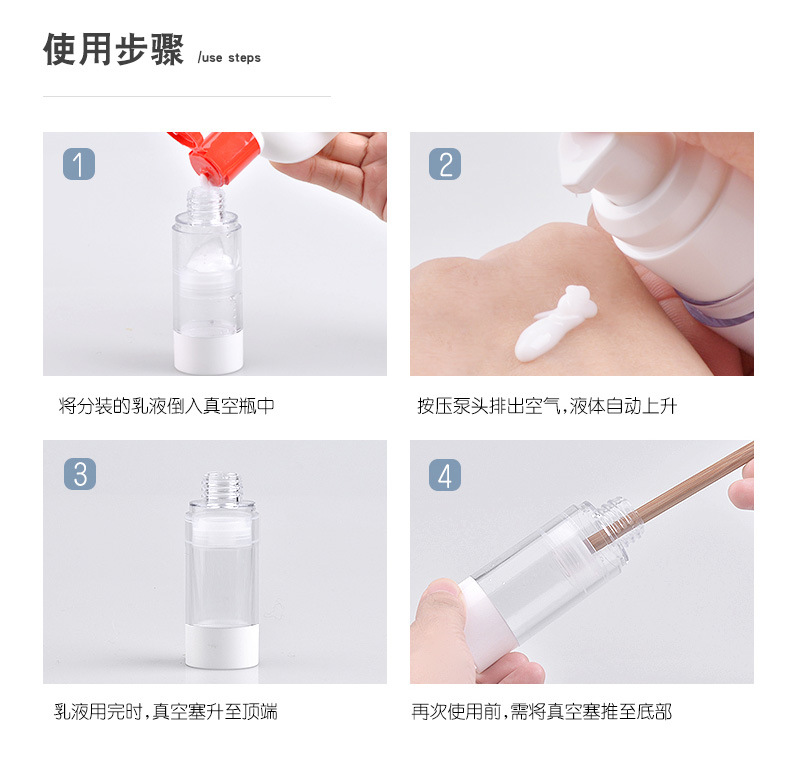 使用步骤 /use steps

1

将分装的乳液倒入真空瓶中

2

按压泵头排出空气,液体自动上升

3

乳液用完时,真空塞升至顶端

4

再次使用前,需将真空塞推至底部