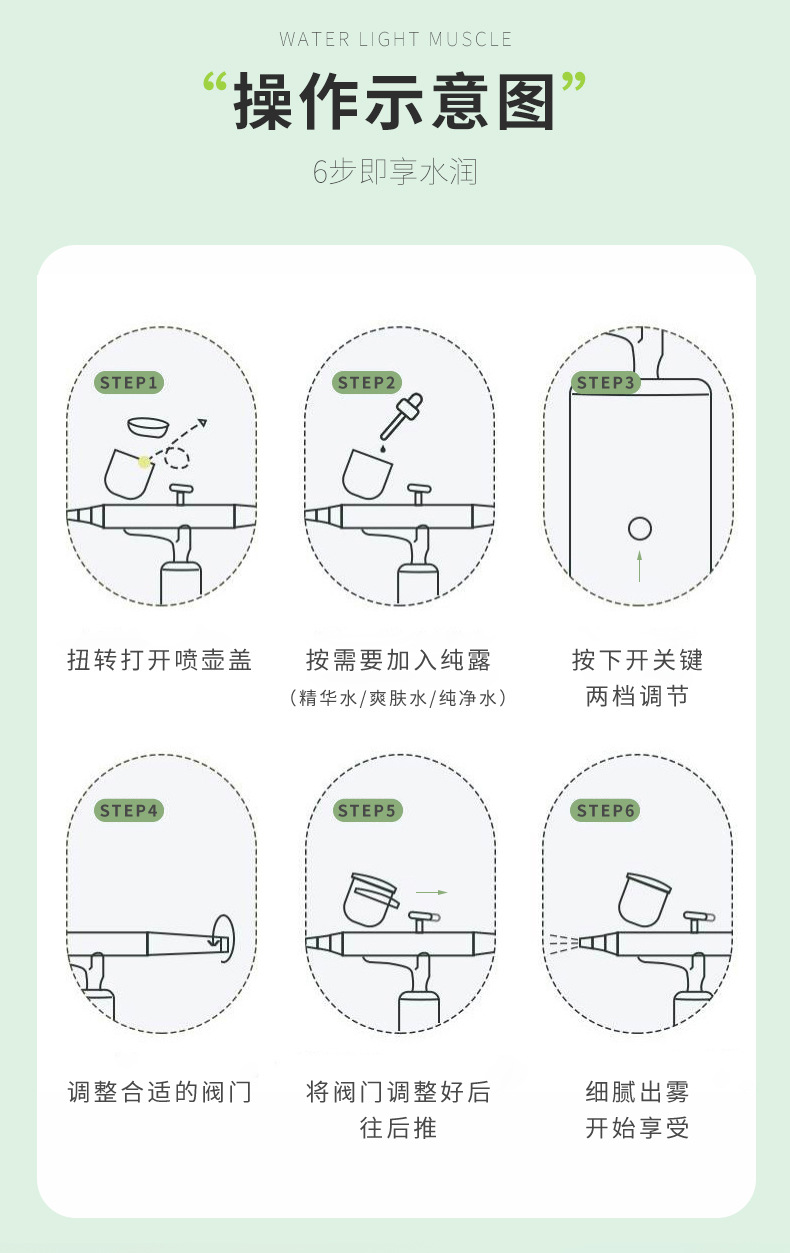 WATER LIGHT MUSCLE

“操作示意图”

6步即享水润

STEP1

扭转打开喷壶盖

STEP2

按需要加入纯露
（精华水/爽肤水/纯净水）

STEP3

按下开关键
两档调节

STEP4

调整合适的阀门

STEP5

将阀门调整好后
往后推

STEP6

细腻出雾
开始享受