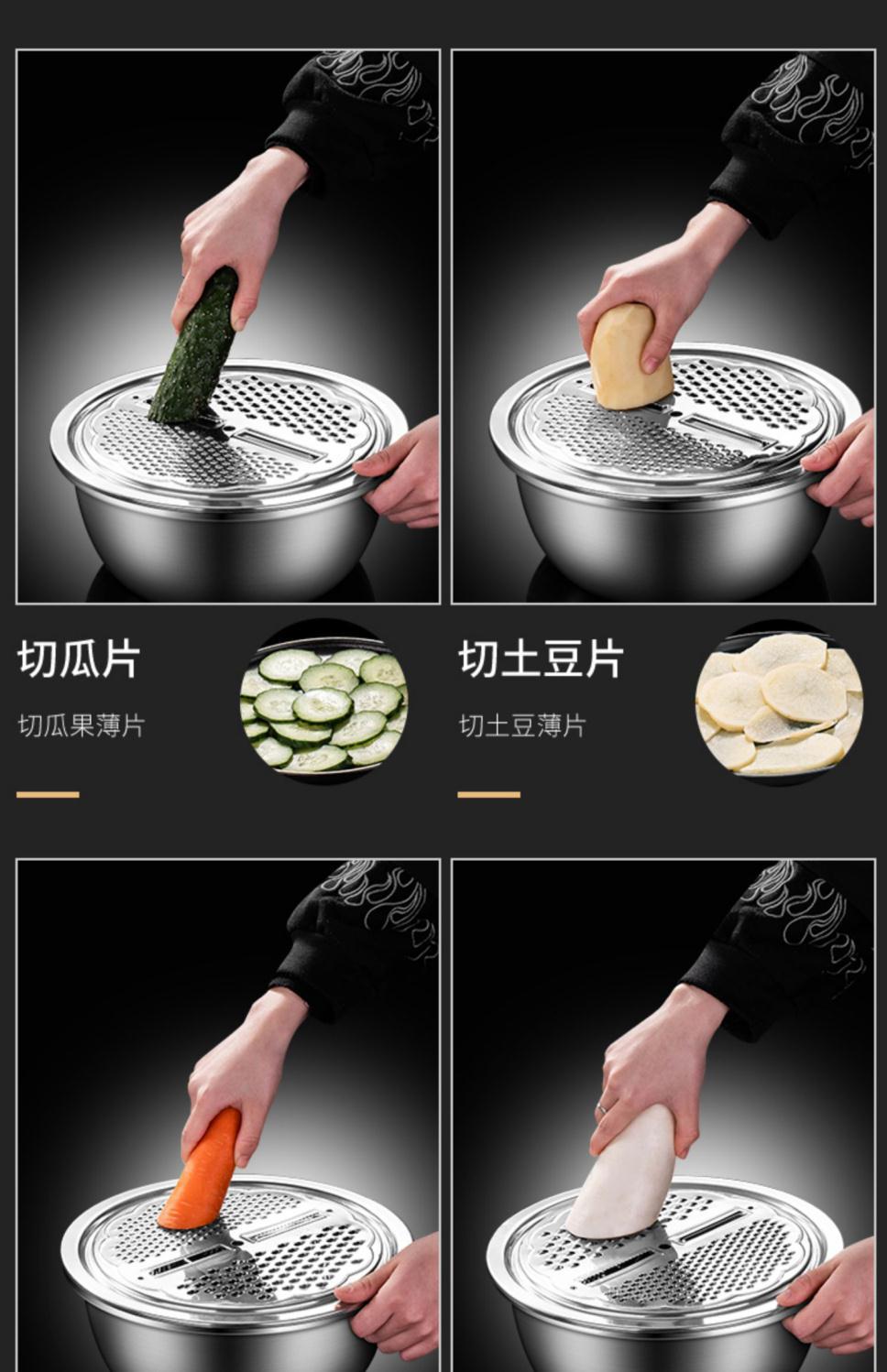 切瓜片

切瓜果薄片

切土豆片

切土豆薄片