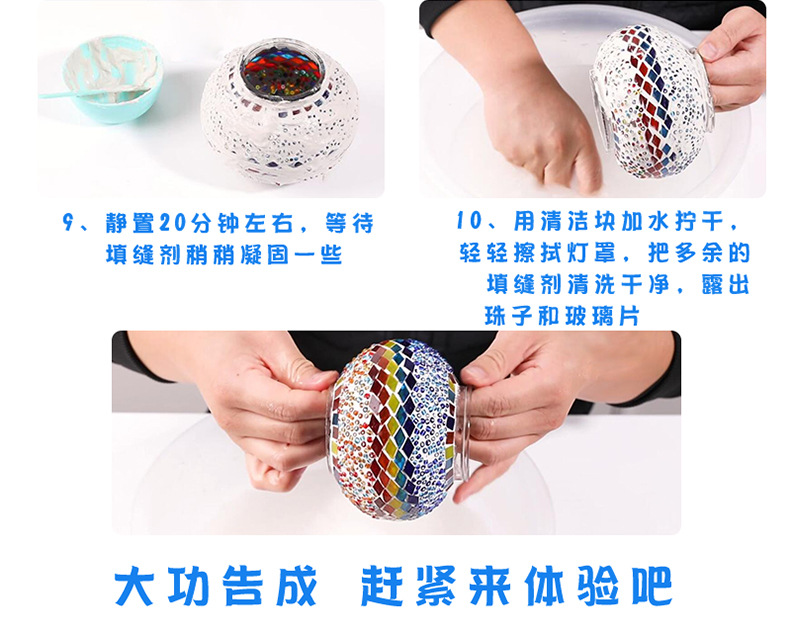 9、静置20分钟左右，等待填缝剂稍稍凝固一些

10、用清洁块加水拧干，轻轻擦拭灯罩，把多余的填缝剂清洗干净，露出珠子和玻璃片

大功告成 赶紧来体验吧