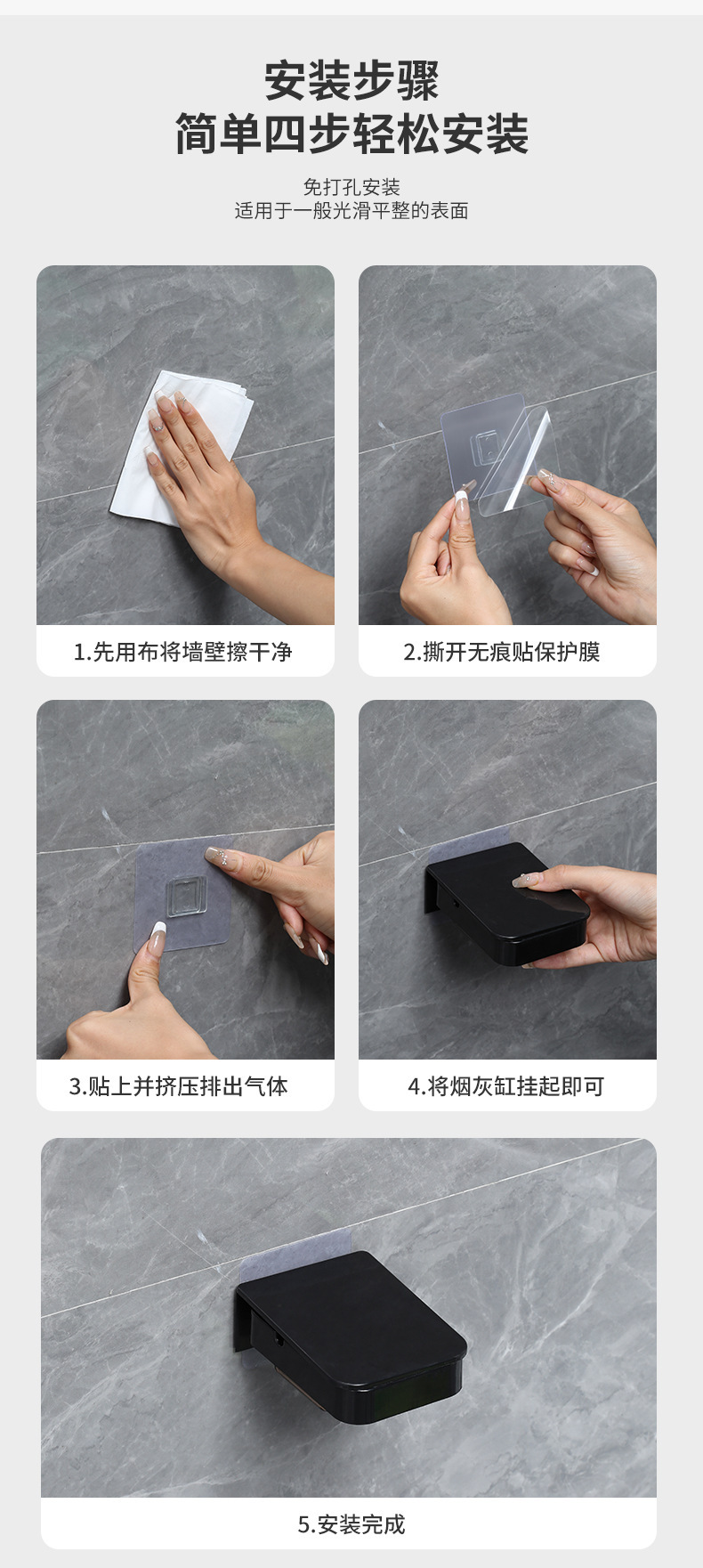 安装步骤
简单四步轻松安装

免打孔安装
适用于一般光滑平整的表面

1.先用布将墙壁擦干净

2.撕开无痕贴保护膜

3.贴上并挤压排出气体

4.将烟灰缸挂起即可

5.安装完成