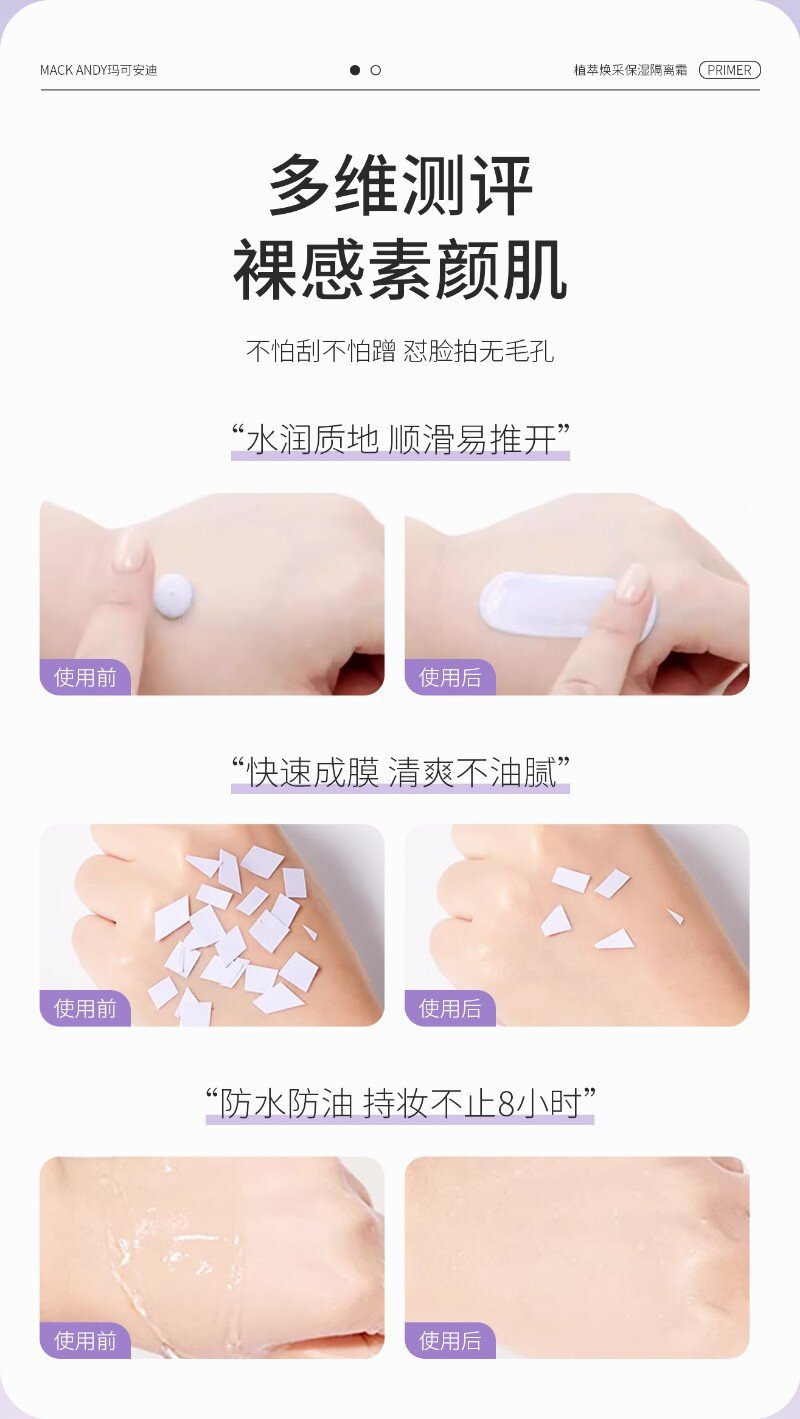 MACK ANDY玛可安迪

植萃焕采保湿隔离霜 PRIMER

多维测评
裸感素颜肌

不怕刮不怕蹭 怼脸拍无毛孔

“水润质地 顺滑易推开”

使用前

使用后

“快速成膜 清爽不油腻”

使用前

使用后

“防水防油 持妆不止8小时”

使用前

使用后