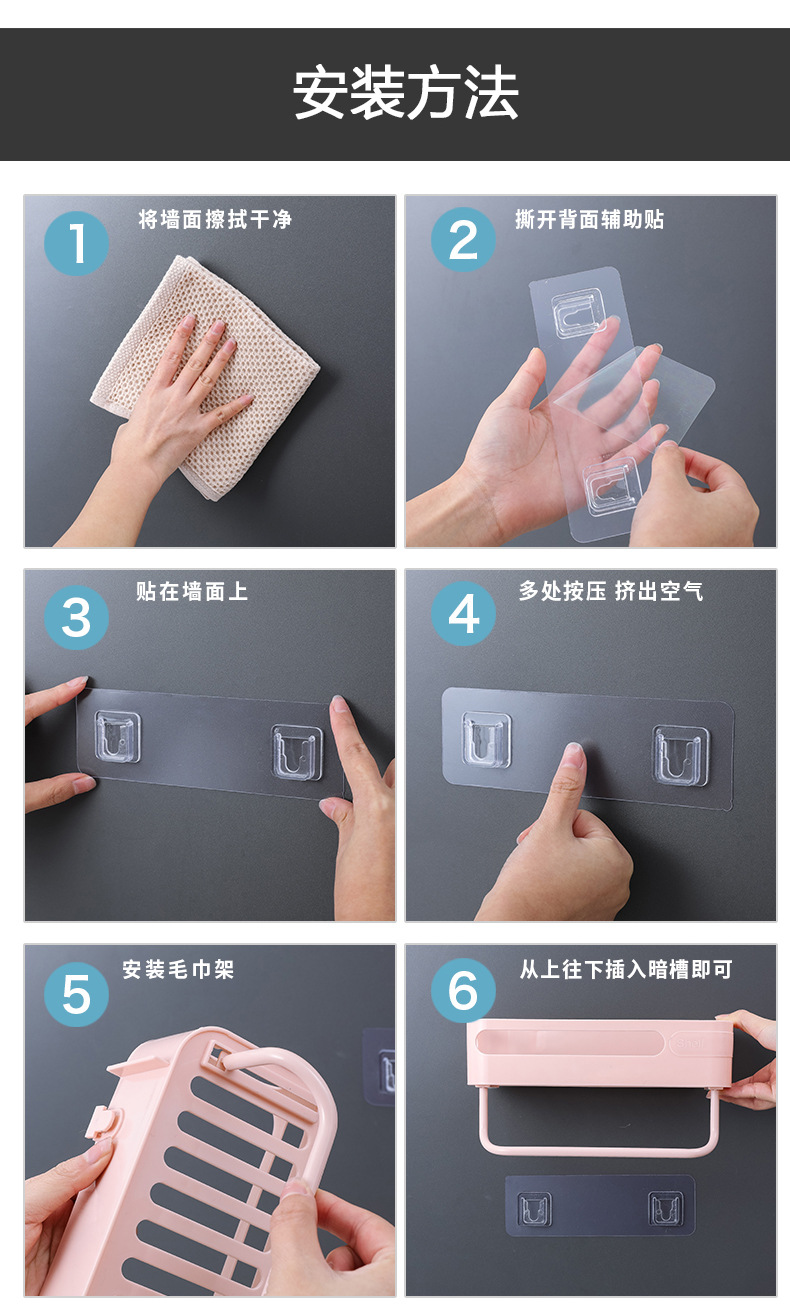 安装方法

1 将墙面擦拭干净

2 撕开背面辅助贴

3 贴在墙面上

4 多处按压 挤出空气

5 安装毛巾架

6 从上往下插入暗槽即可